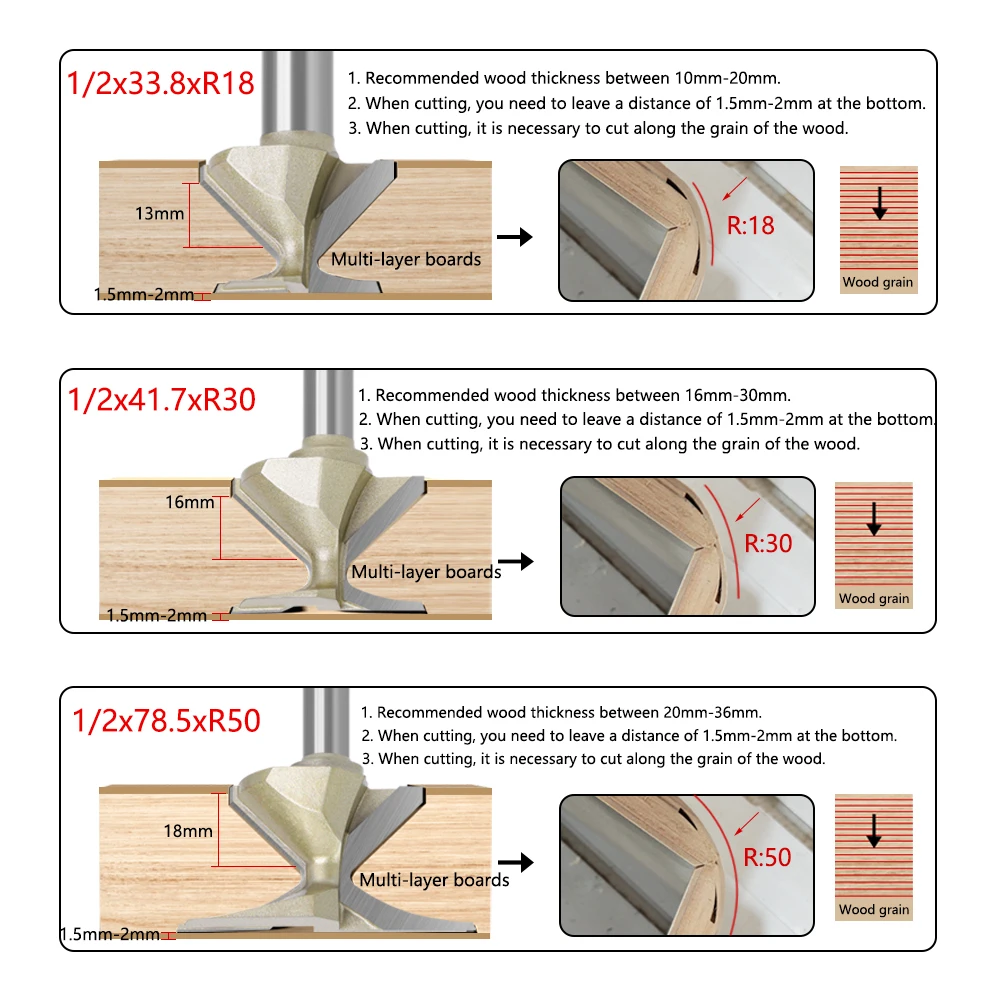 1/2x33.8xR18

1. Recommended wood thickness between 10mm-20mm.
2. When cutting, you need to leave a distance of 1.5mm-2mm at the bottom.
3. When cutting, it is necessary to cut along the grain of the wood.

13mm

Multi-layer boards

1.5mm-2mm

R:18

Wood grain

1/2x41.7xR30

1. Recommended wood thickness between 16mm-30mm.
2. When cutting, you need to leave a distance of 1.5mm-2mm at the bottom.
3. When cutting, it is necessary to cut along the grain of the wood.

16mm

Multi-layer boards

1.5mm-2mm

R:30

Wood grain

1/2x78.5xR50

1. Recommended wood thickness between 20mm-36mm.
2. When cutting, you need to leave a distance of 1.5mm-2mm at the bottom.
3. When cutting, it is necessary to cut along the grain of the wood.

18mm

Multi-layer boards

1.5mm-2mm

R:50

Wood grain