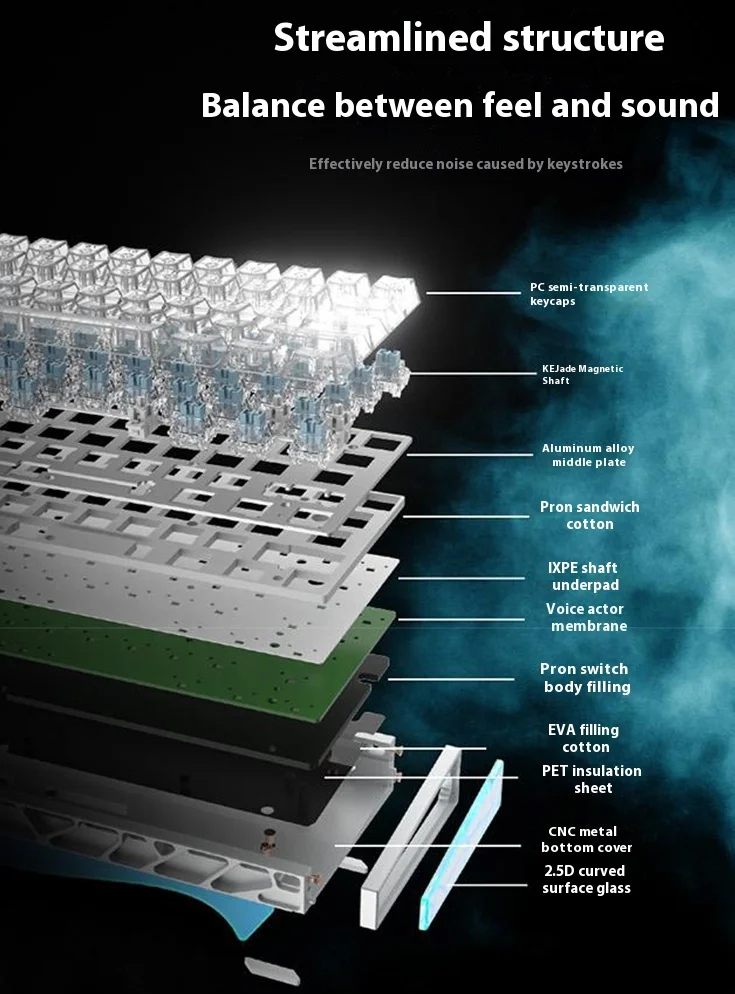 Streamlined structure

Balance between feel and sound

Effectively reduce noise caused by keystrokes

PC semi-transparent keycaps

KEJade Magnetic Shaft

Aluminum alloy middle plate

Pron sandwich cotton

IXPE shaft underpad

Voice actor membrane

Pron switch body filling

EVA filling cotton

PET insulation sheet

CNC metal bottom cover

2.5D curved surface glass