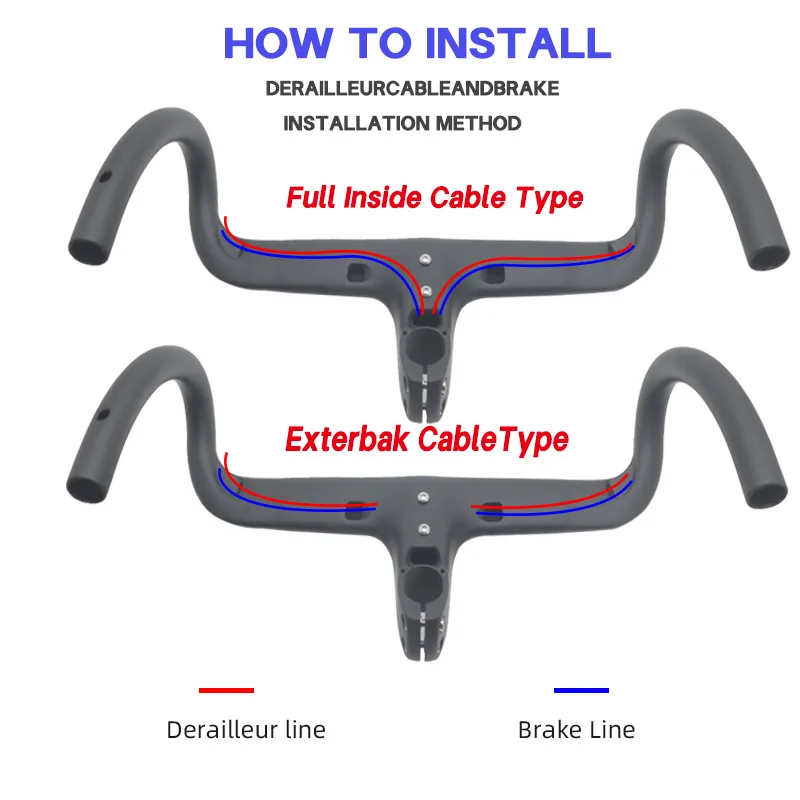 HOW TO INSTALL

DERAILLEURCABLEANDBRAKE
INSTALLATION METHOD

Full Inside Cable Type

Exterbak CableType

Derailleur line

Brake Line