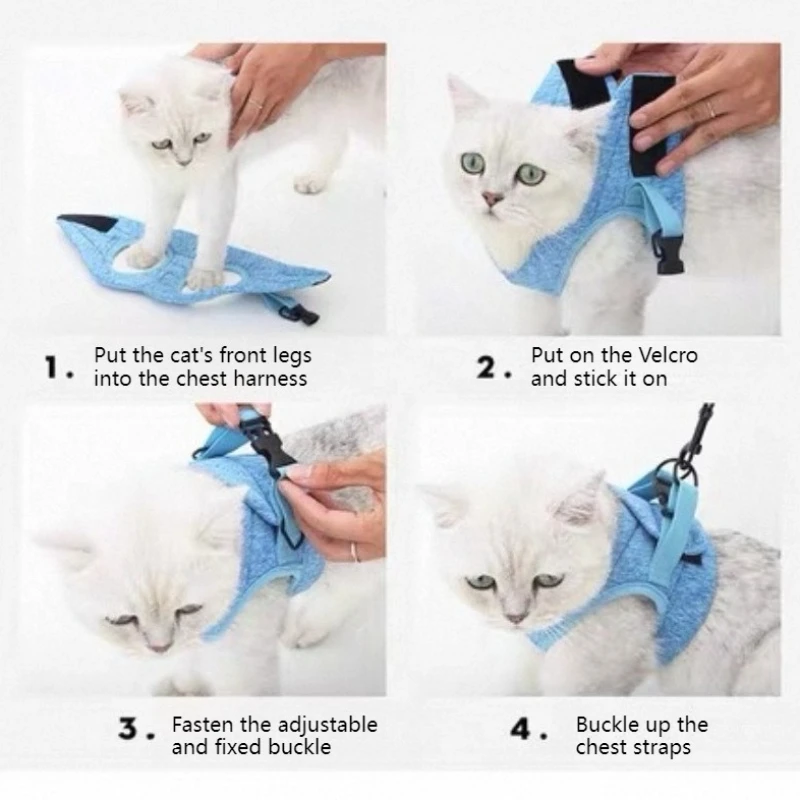 1. Put the cat's front legs into the chest harness

2. Put on the Velcro and stick it on

3. Fasten the adjustable and fixed buckle

4. Buckle up the chest straps