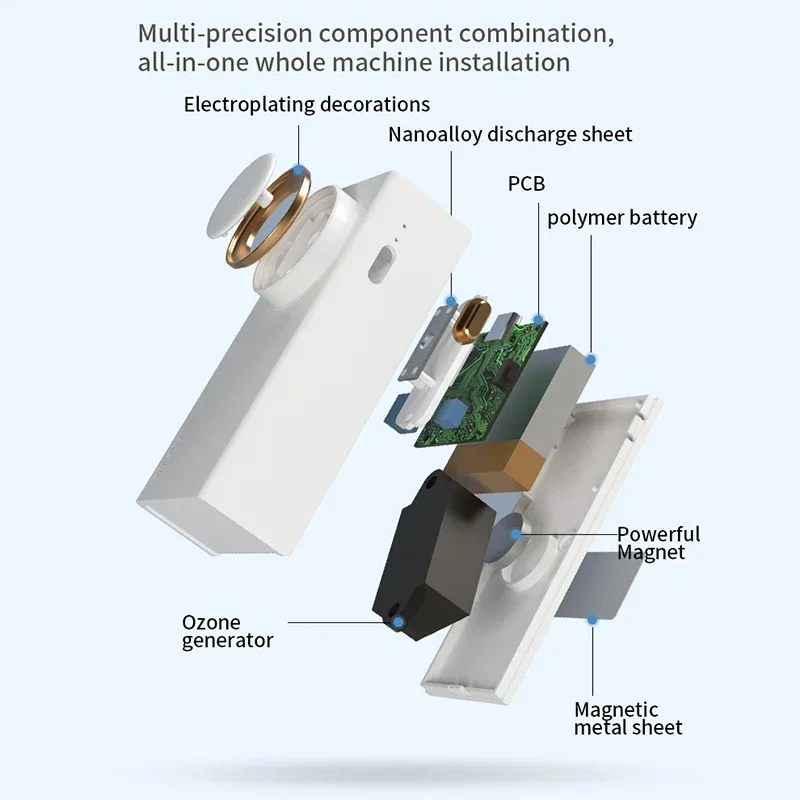 Multi-precision component combination, all-in-one whole machine installation

Electroplating decorations

Nanoalloy discharge sheet

PCB

polymer battery

Powerful Magnet

Ozone generator

Magnetic metal sheet