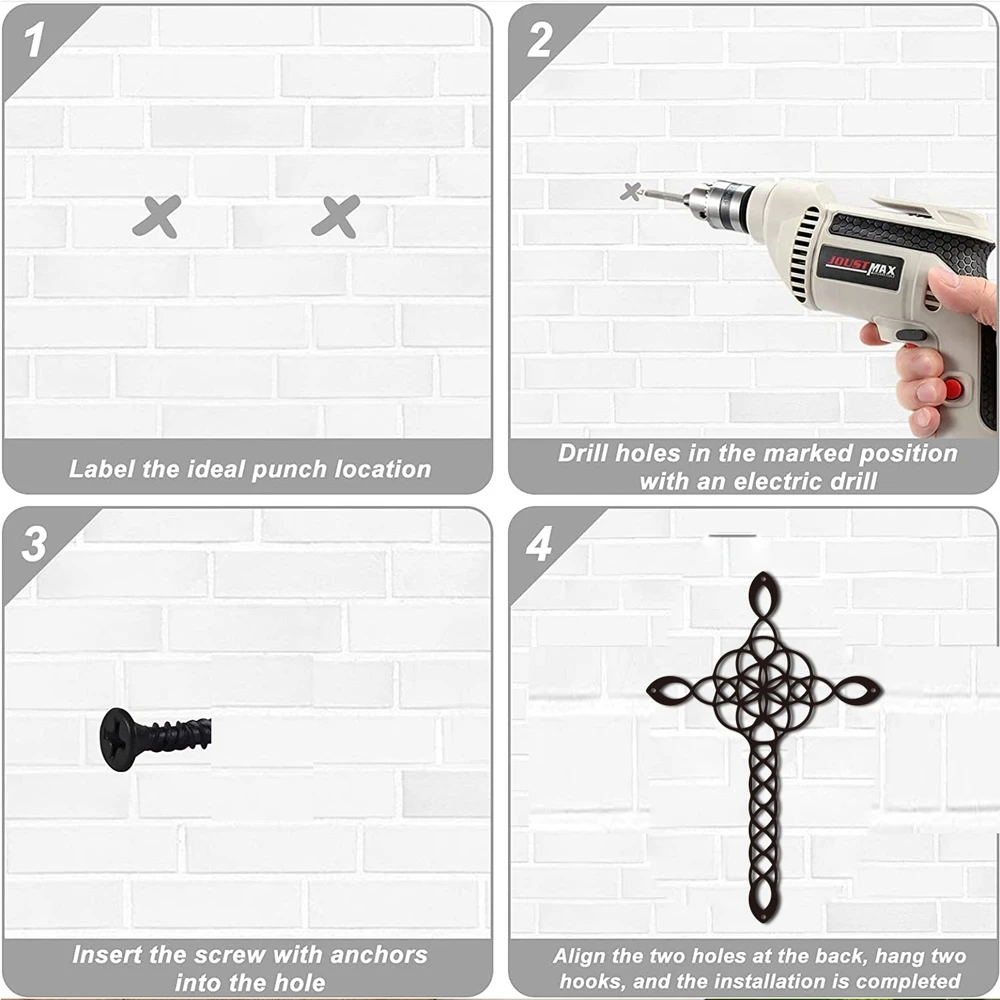 1

Label the ideal punch location

2

JOUSTMAX

Drill holes in the marked position with an electric drill

3

Insert the screw with anchors into the hole

4

Align the two holes at the back, hang two hooks, and the installation is completed