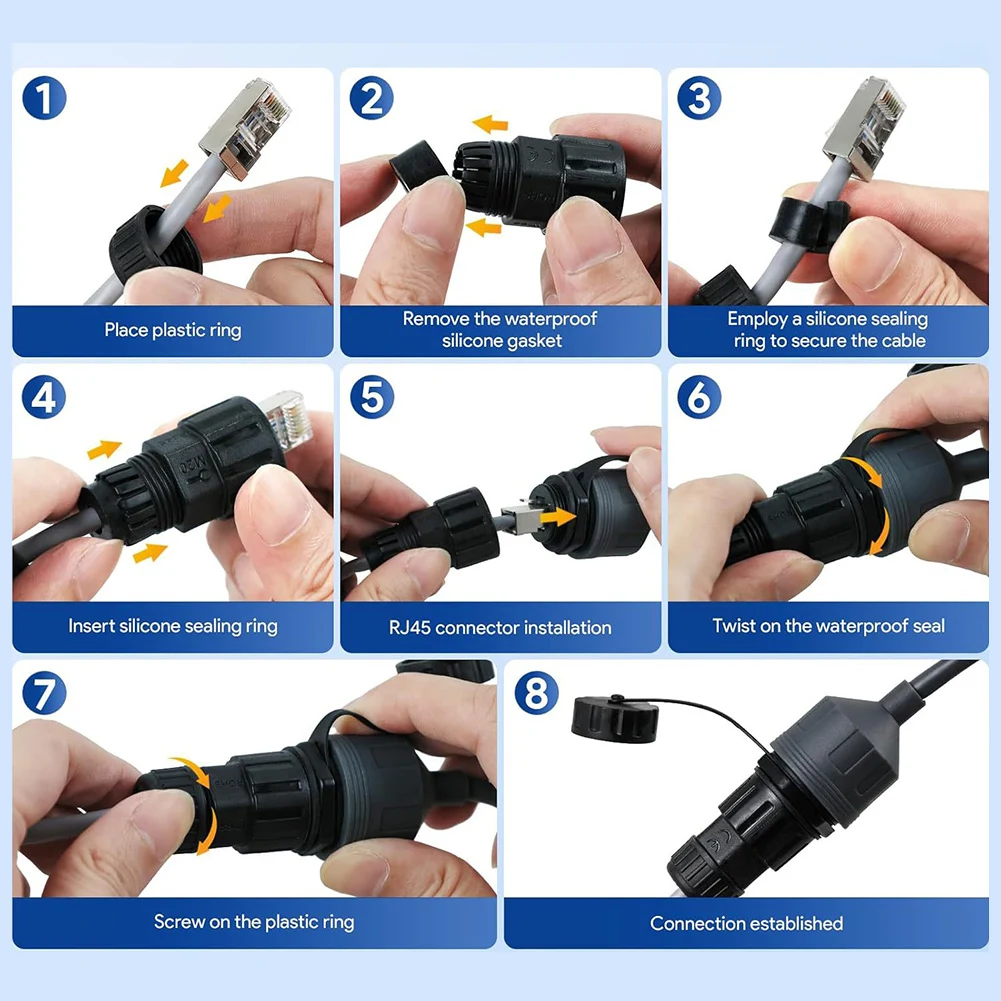 1
Place plastic ring

2
Remove the waterproof silicone gasket

3
Employ a silicone sealing ring to secure the cable

4
M20
Insert silicone sealing ring

5
RJ45 connector installation

6
Twist on the waterproof seal

7
Screw on the plastic ring

8
Connection established