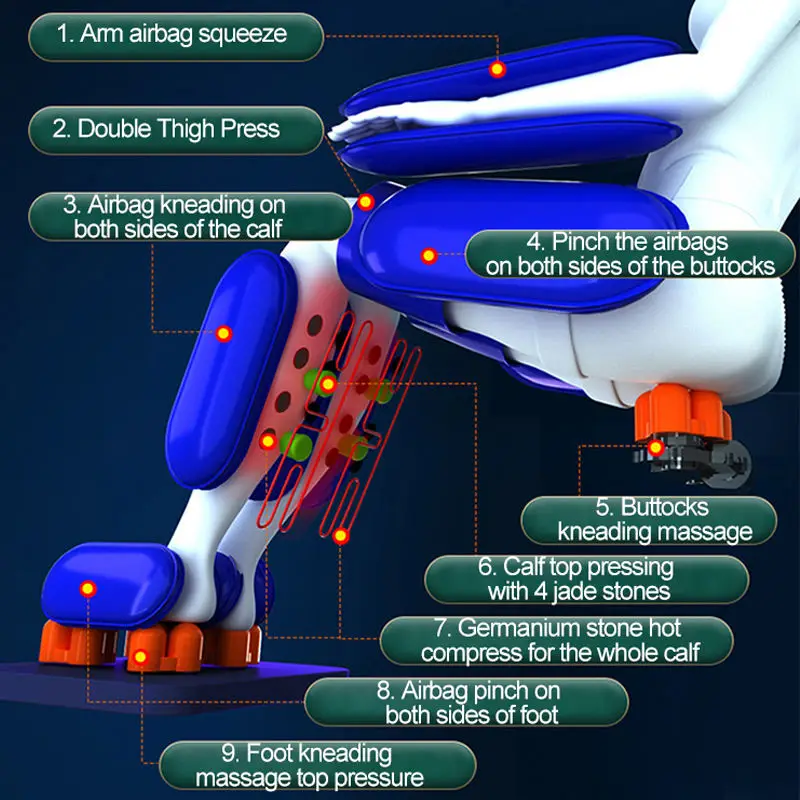 1. Arm airbag squeeze

2. Double Thigh Press

3. Airbag kneading on both sides of the calf

4. Pinch the airbags on both sides of the buttocks

5. Buttocks kneading massage

6. Calf top pressing with 4 jade stones

7. Germanium stone hot compress for the whole calf

8. Airbag pinch on both sides of foot

9. Foot kneading massage top pressure