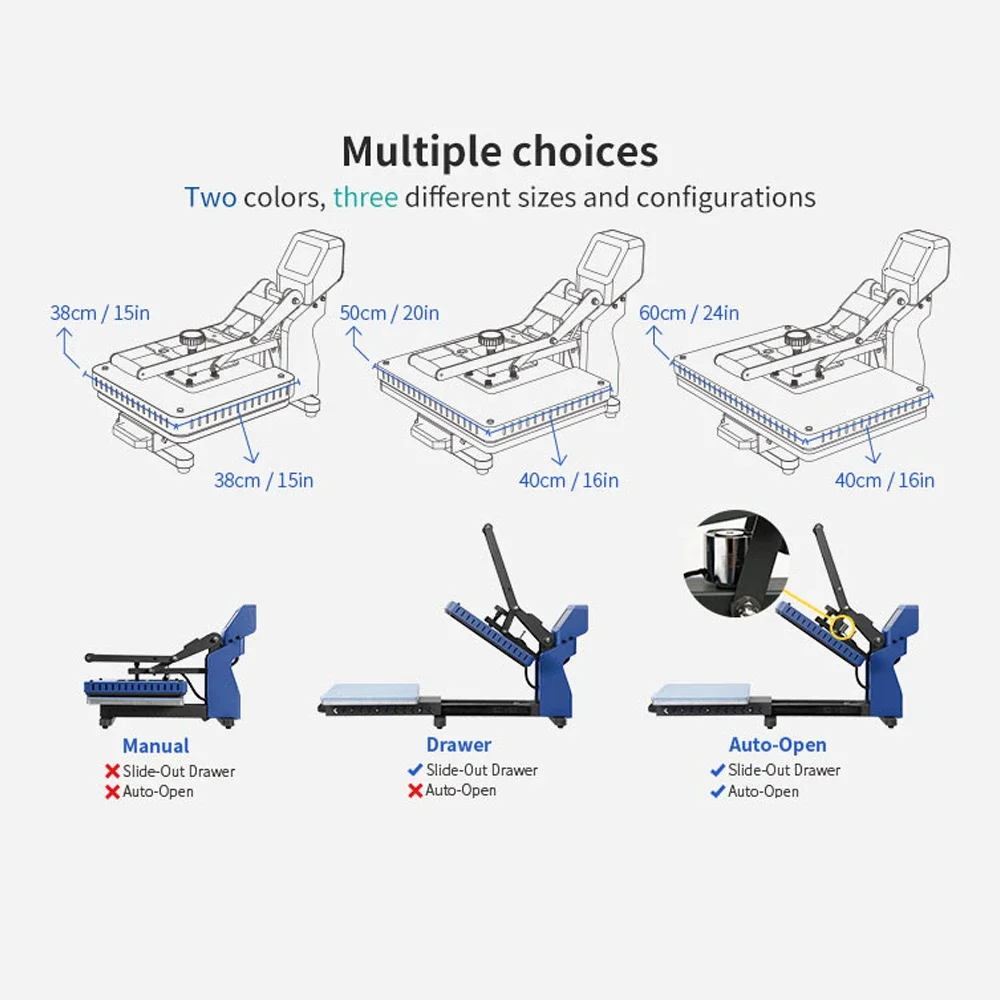 Multiple choices

Two colors, three different sizes and configurations

38cm / 15in

38cm / 15in

50cm / 20in

40cm / 16in

60cm / 24in

40cm / 16in

Manual
✗ Slide-Out Drawer
✗ Auto-Open

Drawer
✓ Slide-Out Drawer
✗ Auto-Open

Auto-Open
✓ Slide-Out Drawer
✓ Auto-Open