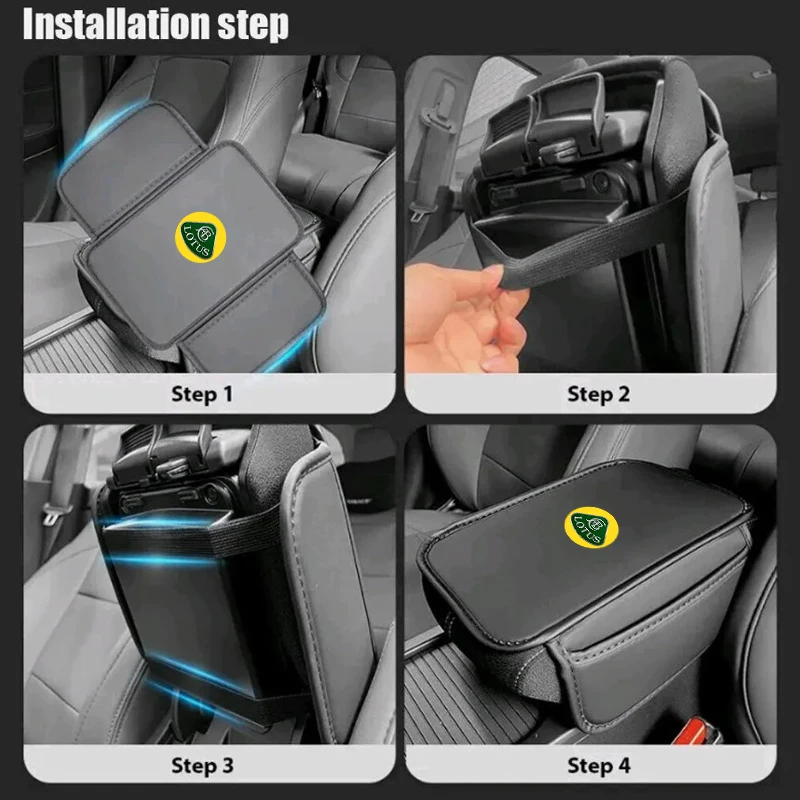 Installation step

LOTUS

Step 1

Step 2

Step 3

LOTUS

Step 4