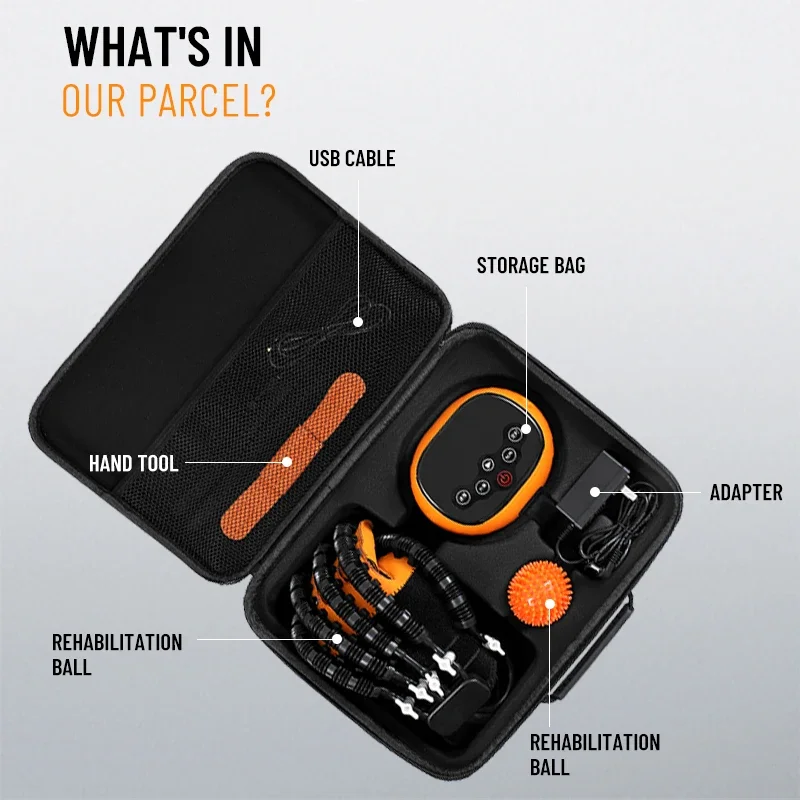 WHAT'S IN
OUR PARCEL?

USB CABLE

STORAGE BAG

HAND TOOL

ADAPTER

REHABILITATION BALL

REHABILITATION BALL