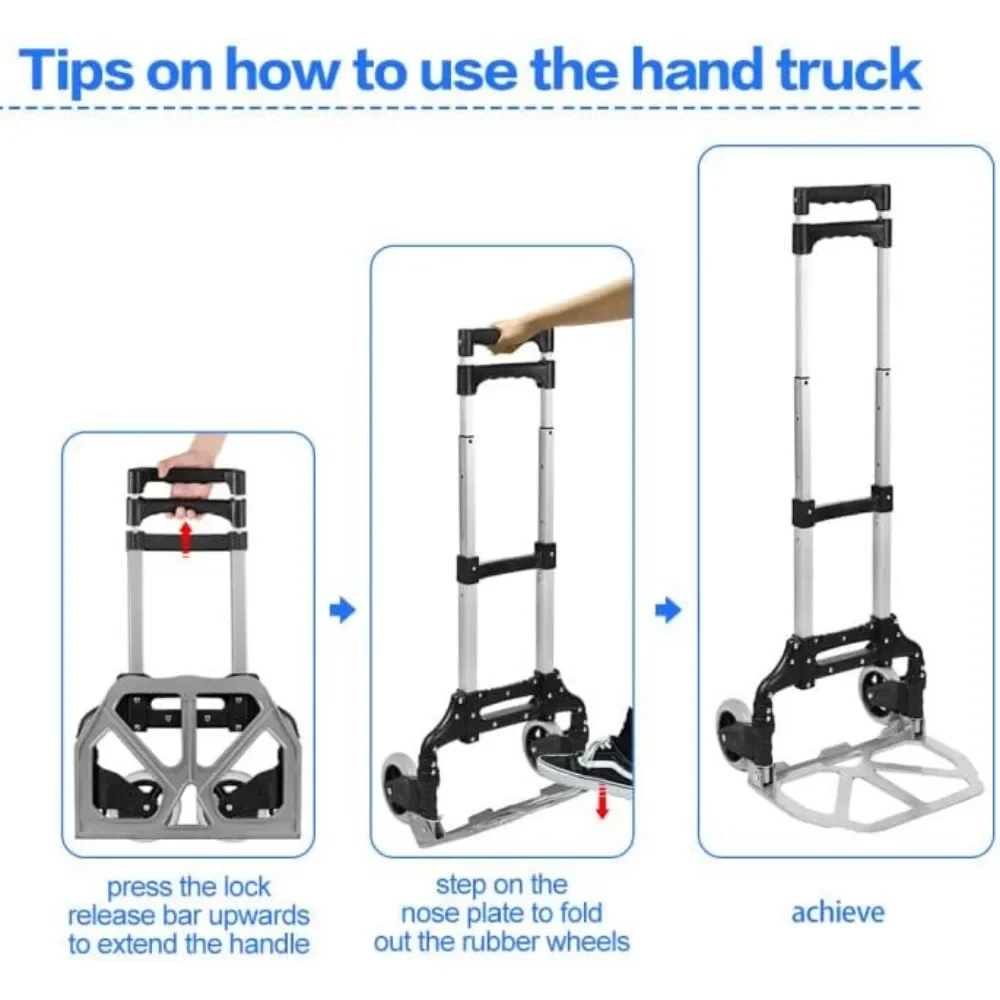 Tips on how to use the hand truck

press the lock release bar upwards to extend the handle

step on the nose plate to fold out the rubber wheels

achieve