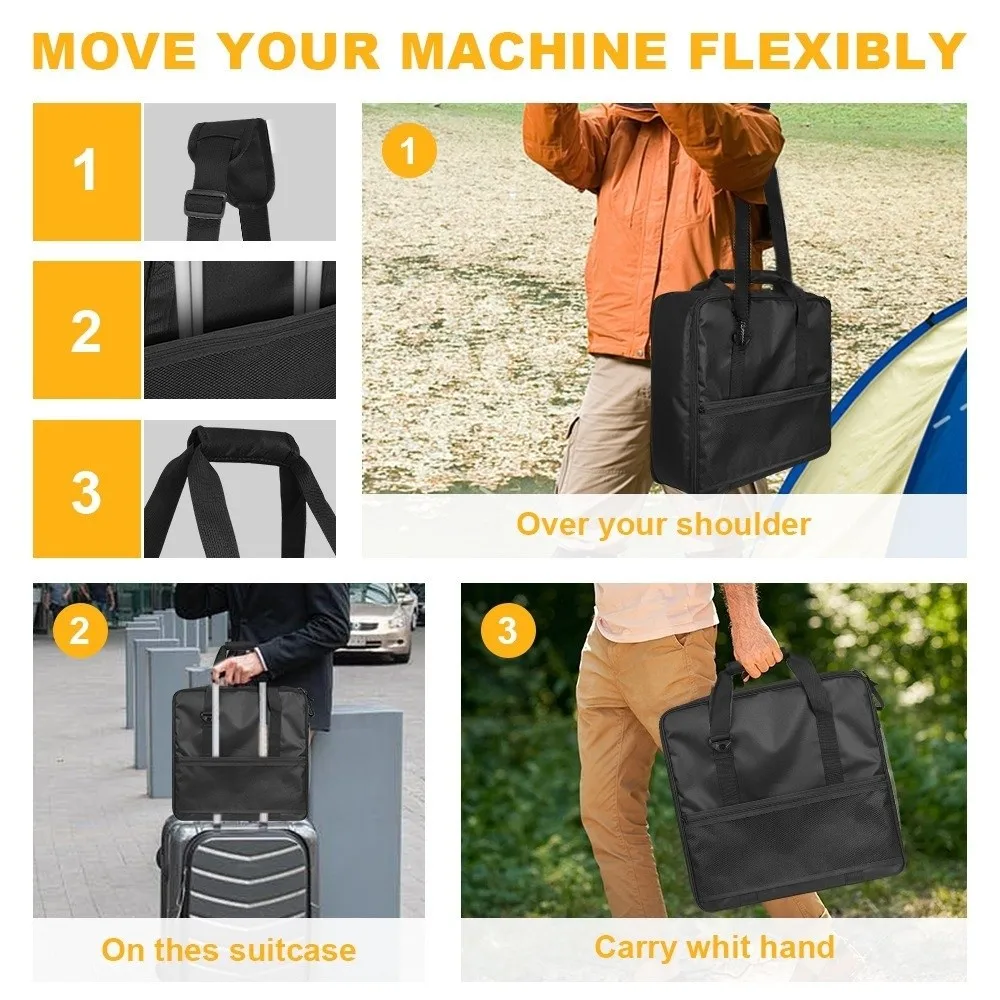 MOVE YOUR MACHINE FLEXIBLY

1

2

3

1

Over your shoulder

2

On thes suitcase

3

Carry whit hand