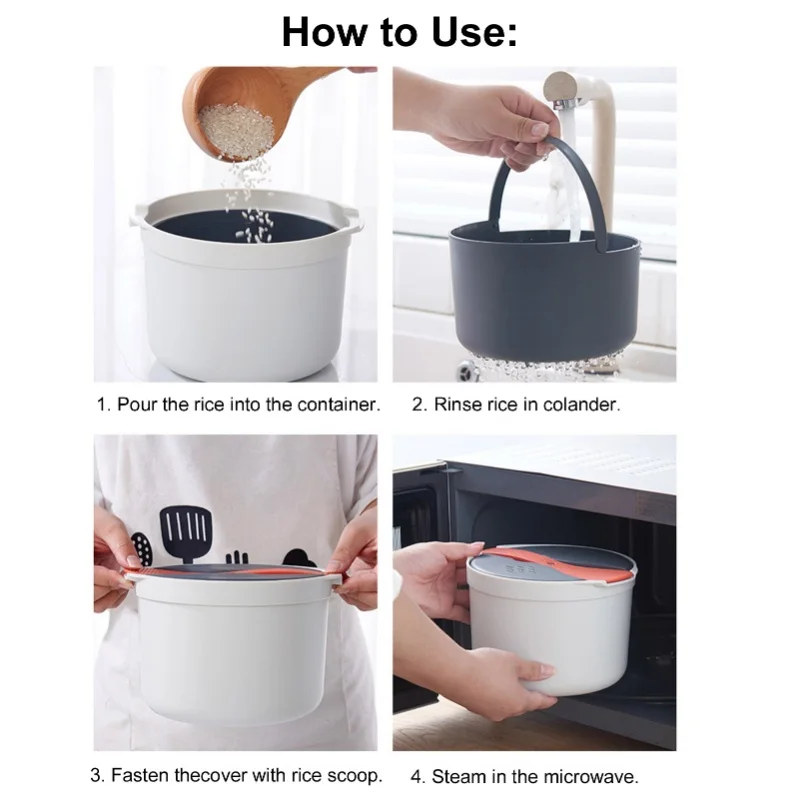 How to Use:

1. Pour the rice into the container.

2. Rinse rice in colander.

3. Fasten thecover with rice scoop.

4. Steam in the microwave.