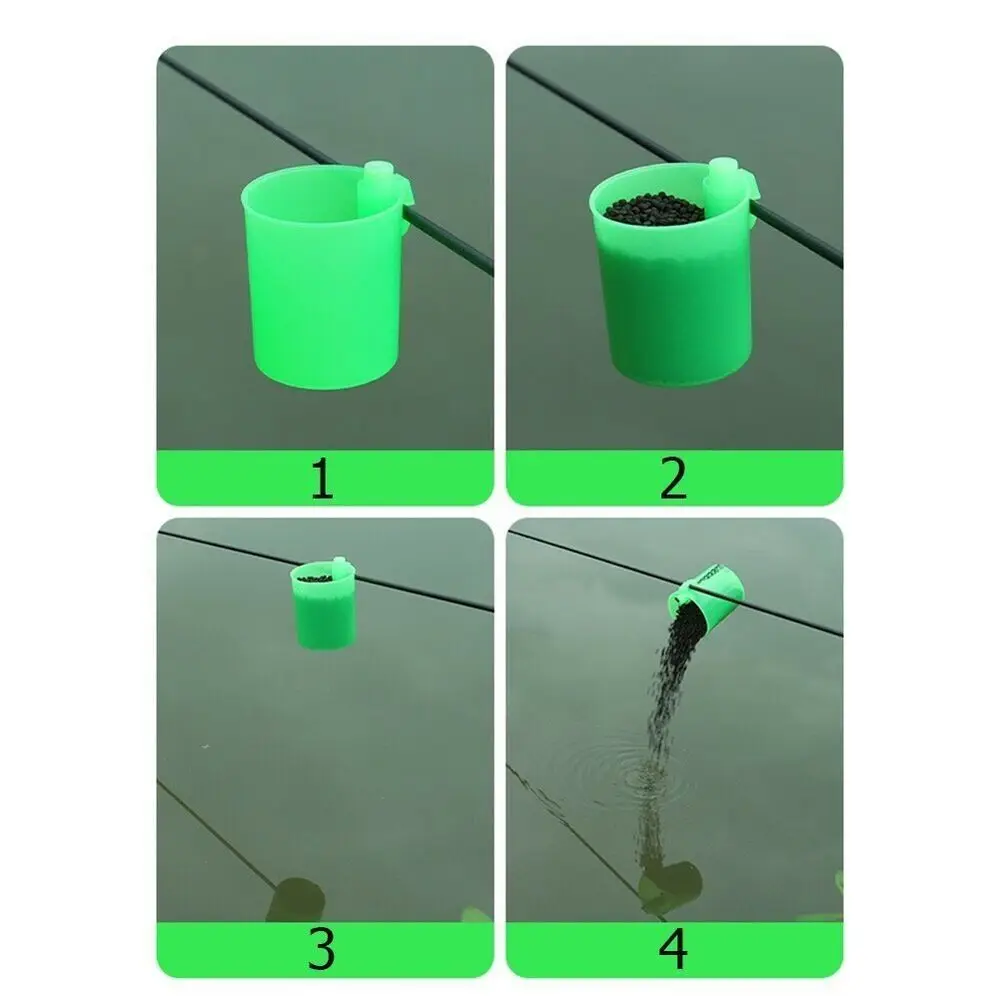 1

2

3

4