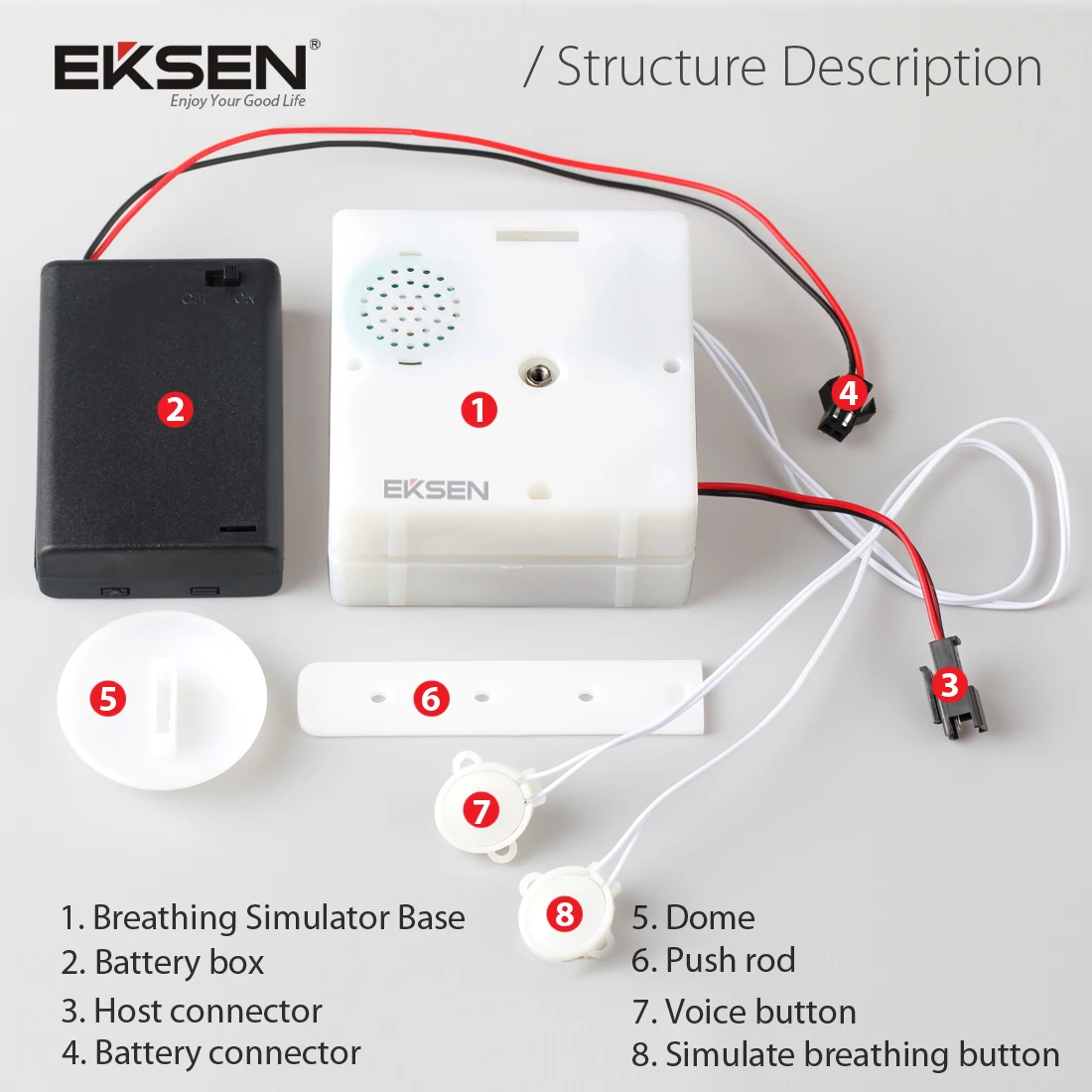 EKSEN®
Enjoy Your Good Life

/ Structure Description

OFF ON

2

1

EKSEN

4

3

5

6

7

8

1. Breathing Simulator Base
2. Battery box
3. Host connector
4. Battery connector

5. Dome
6. Push rod
7. Voice button
8. Simulate breathing button