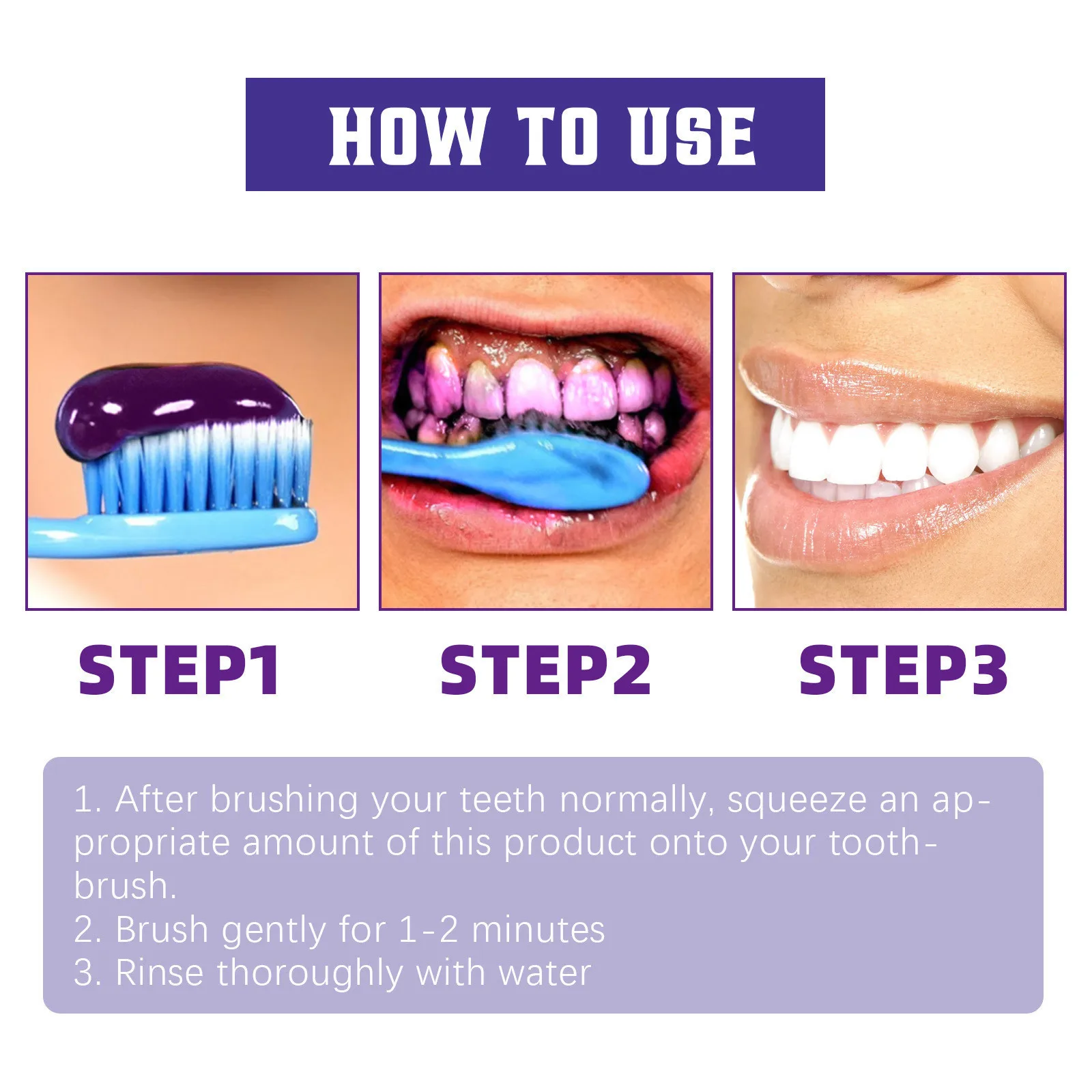 HOW TO USE

STEP1

STEP2

STEP3

1. After brushing your teeth normally, squeeze an appropriate amount of this product onto your toothbrush.
2. Brush gently for 1-2 minutes
3. Rinse thoroughly with water