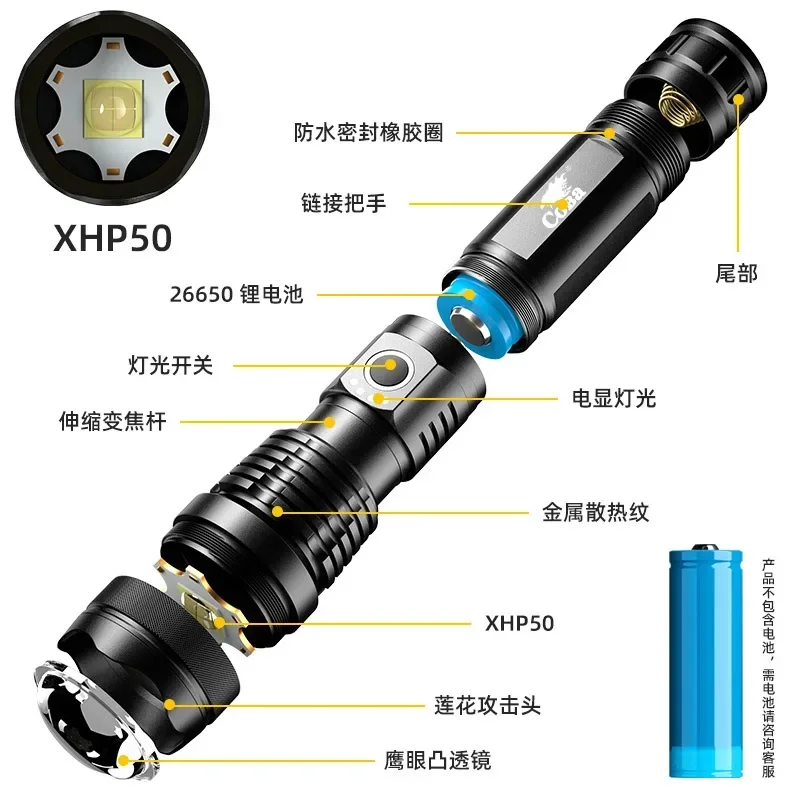 XHP50

防水密封橡胶圈

链接把手

Cosa

尾部

26650 锂电池

灯光开关

电显灯光

伸缩变焦杆

金属散热纹

XHP50

莲花攻击头

鹰眼凸透镜

产品不包含电池，需电池请咨询客服