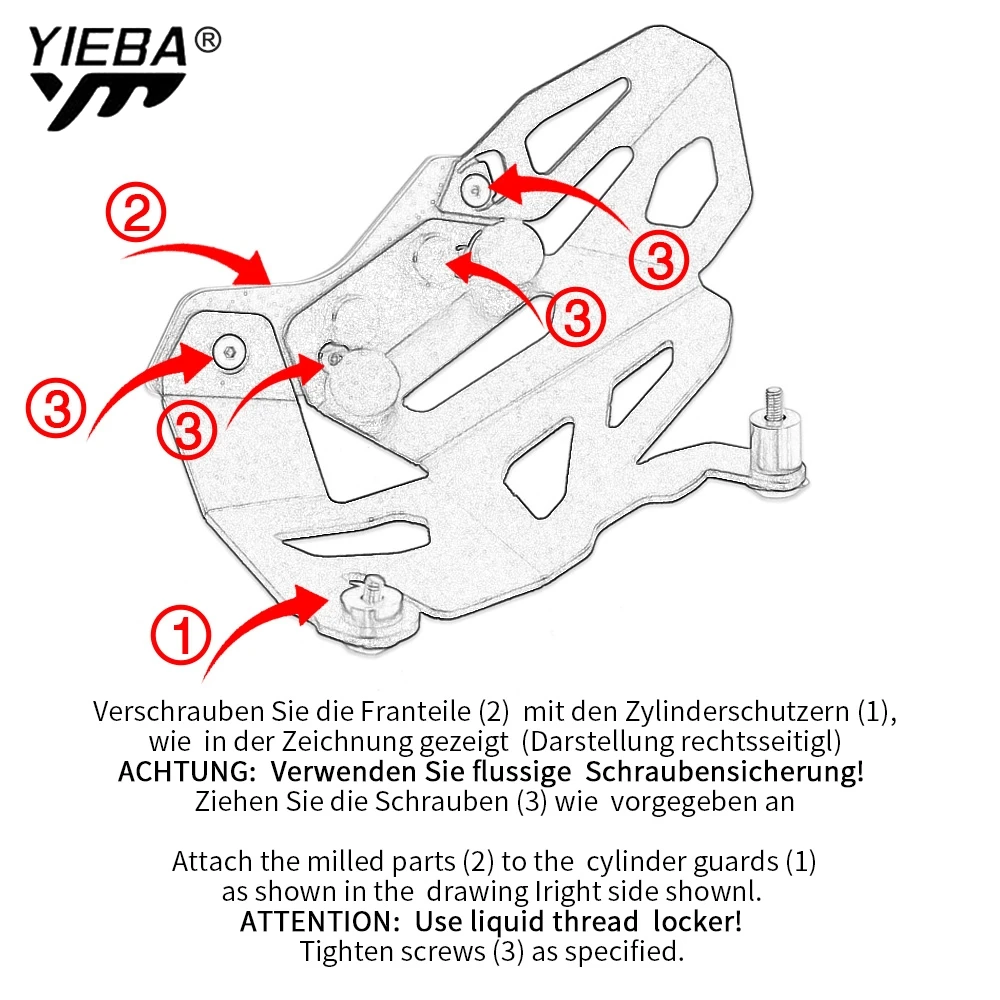 YIEBA®

②

③

③

③

③

①

Verschrauben Sie die Franteile (2) mit den Zylinderschutzern (1), wie in der Zeichnung gezeigt (Darstellung rechtsseitigl)
ACHTUNG: Verwenden Sie flussige Schraubensicherung!
Ziehen Sie die Schrauben (3) wie vorgegeben an

Attach the milled parts (2) to the cylinder guards (1) as shown in the drawing Iright side shownl.
ATTENTION: Use liquid thread locker!
Tighten screws (3) as specified.