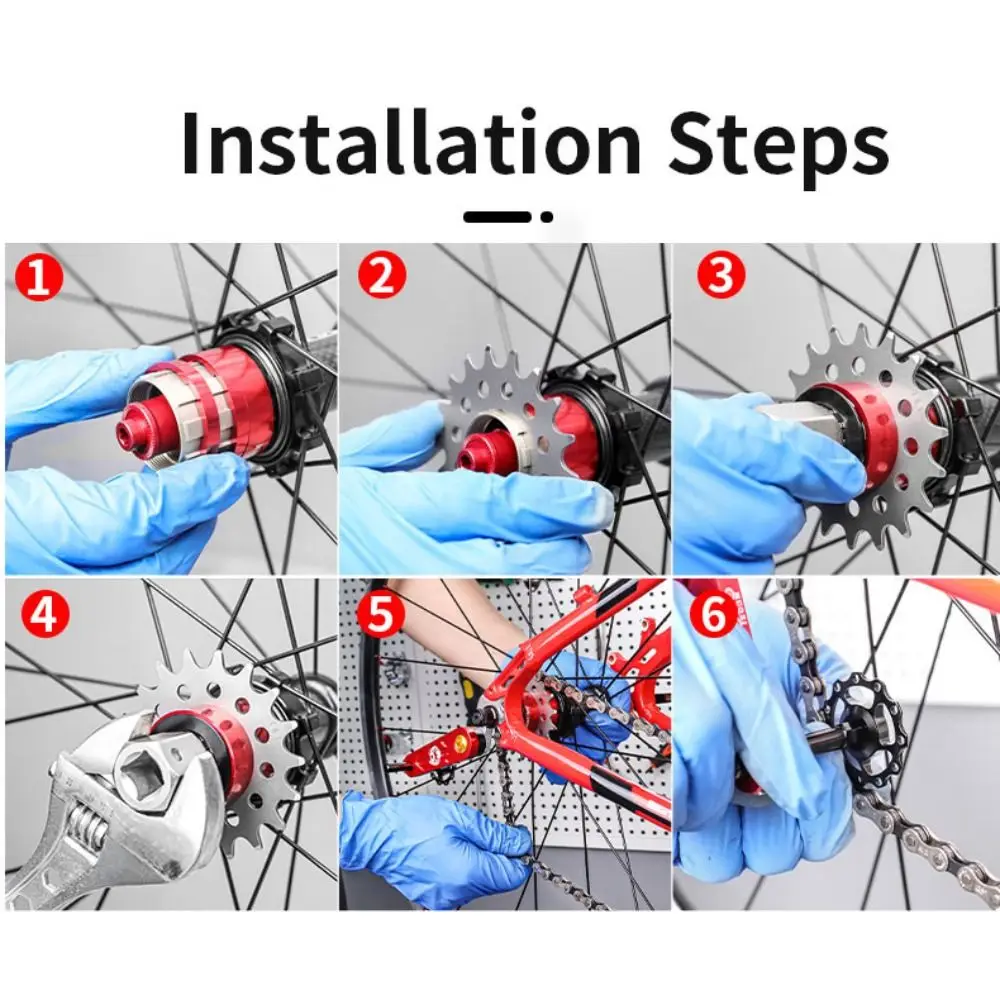 Installation Steps

1

2

3

4

5

6