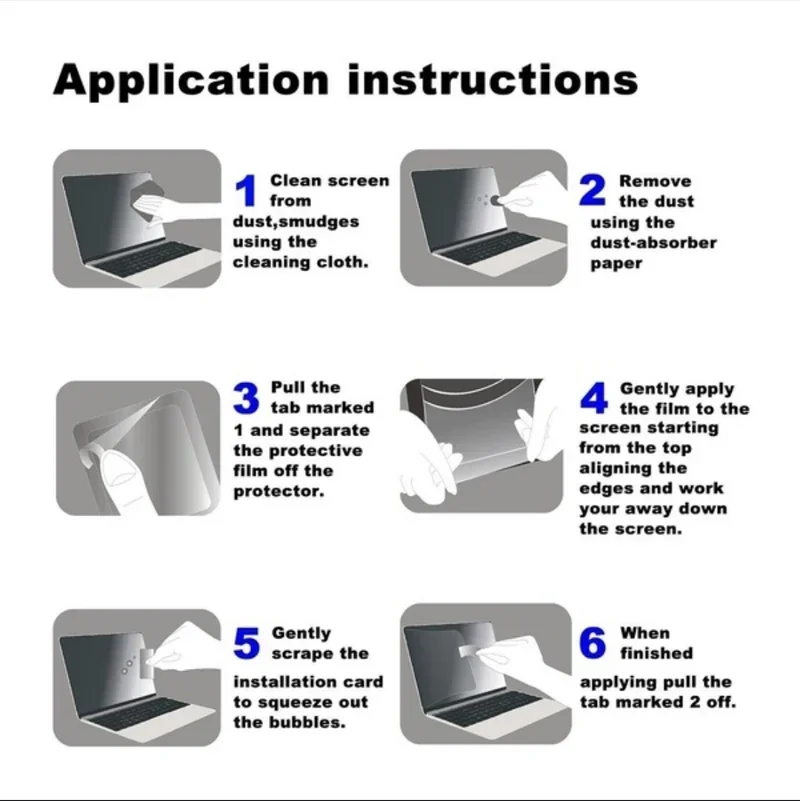 Application instructions

1 Clean screen from dust,smudges using the cleaning cloth.

2 Remove the dust using the dust-absorber paper

3 Pull the tab marked 1 and separate the protective film off the protector.

4 Gently apply the film to the screen starting from the top aligning the edges and work your away down the screen.

5 Gently scrape the installation card to squeeze out the bubbles.

6 When finished applying pull the tab marked 2 off.