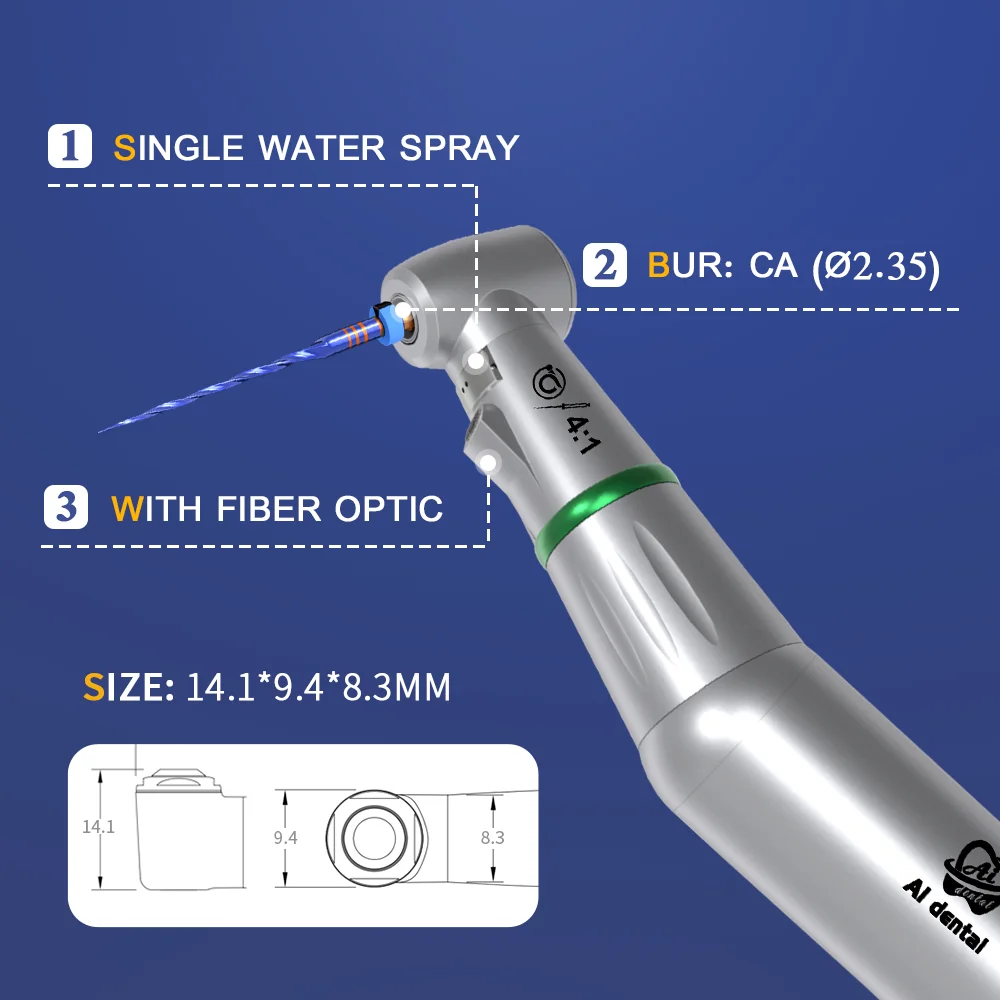 1 SINGLE WATER SPRAY

2 BUR: CA (Ø2.35)

4:1

3 WITH FIBER OPTIC

SIZE: 14.1*9.4*8.3MM

14.1

9.4

8.3

AI dental

AI dental