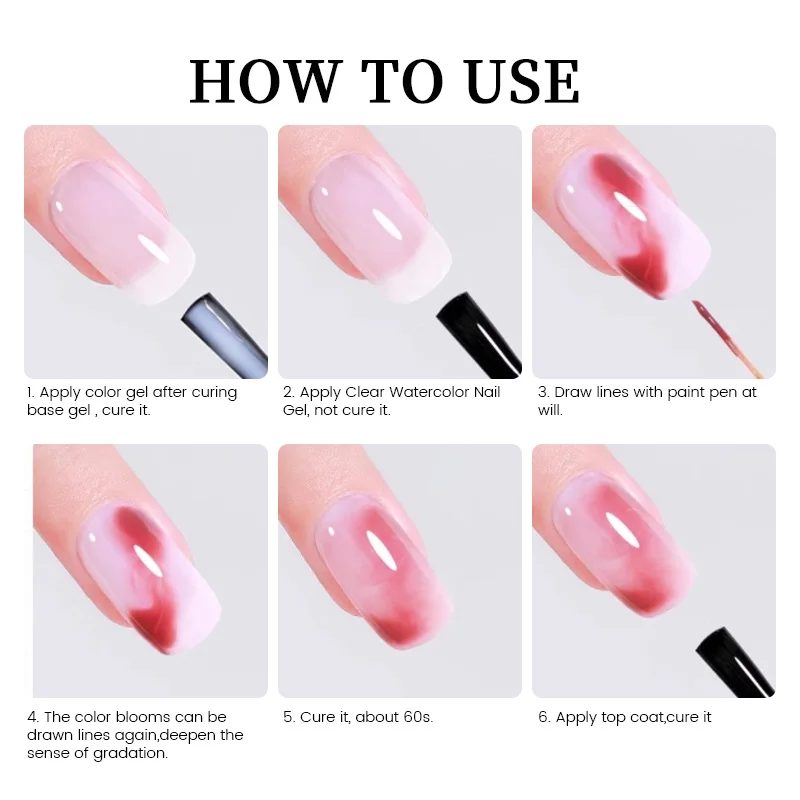 HOW TO USE

1. Apply color gel after curing base gel , cure it.

2. Apply Clear Watercolor Nail Gel, not cure it.

3. Draw lines with paint pen at will.

4. The color blooms can be drawn lines again,deepen the sense of gradation.

5. Cure it, about 60s.

6. Apply top coat,cure it