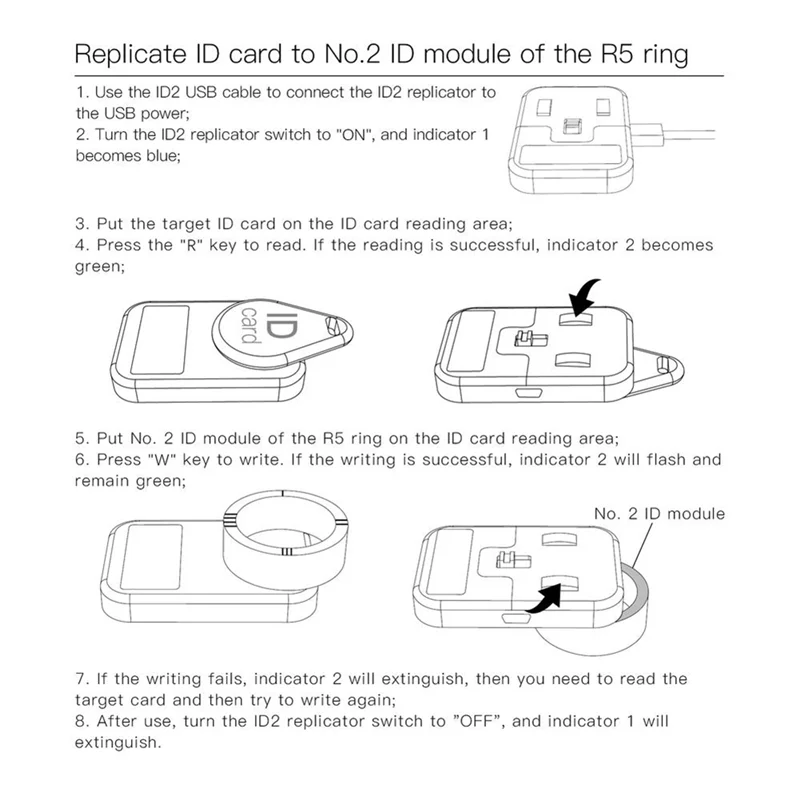 Replicate ID card to No.2 ID module of the R5 ring

1. Use the ID2 USB cable to connect the ID2 replicator to the USB power;
2. Turn the ID2 replicator switch to "ON", and indicator 1 becomes blue;

3. Put the target ID card on the ID card reading area;
4. Press the "R" key to read. If the reading is successful, indicator 2 becomes green;

ID card

5. Put No. 2 ID module of the R5 ring on the ID card reading area;
6. Press "W" key to write. If the writing is successful, indicator 2 will flash and remain green;

No. 2 ID module

7. If the writing fails, indicator 2 will extinguish, then you need to read the target card and then try to write again;
8. After use, turn the ID2 replicator switch to "OFF", and indicator 1 will extinguish.