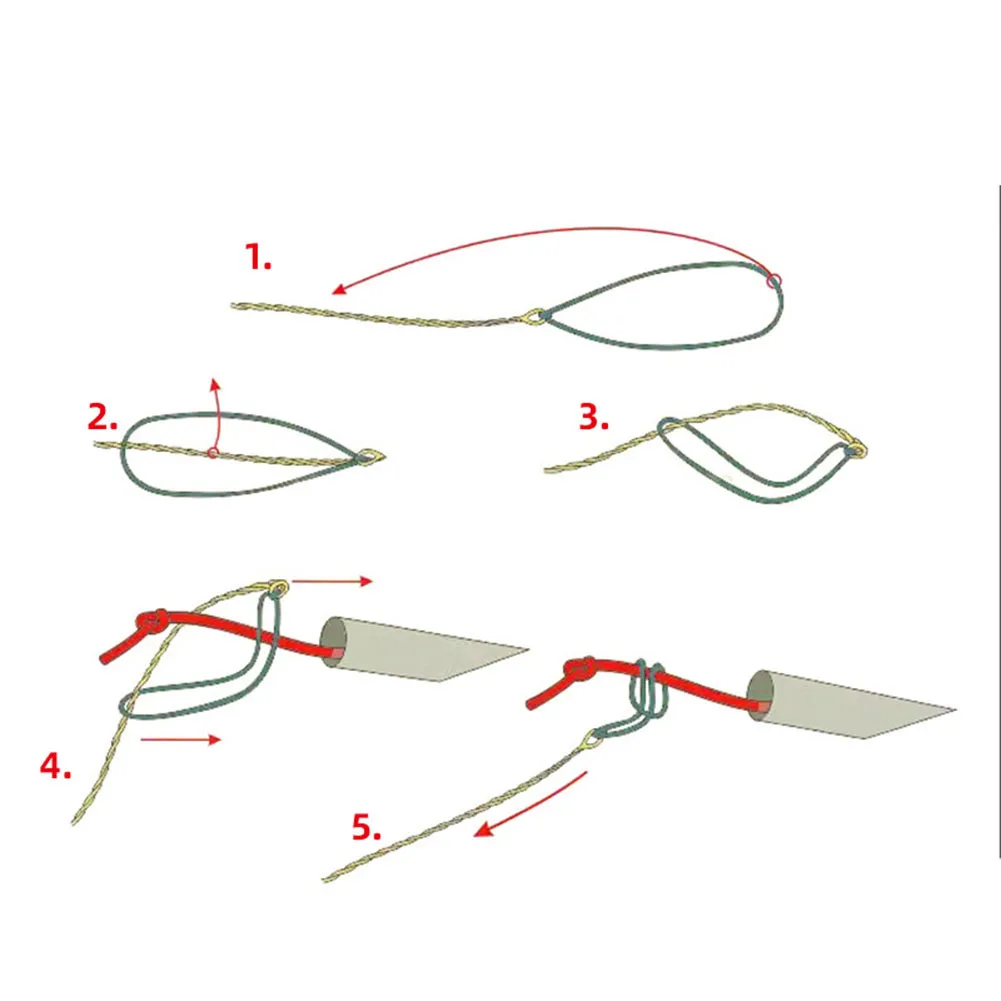 1.

2.

3.

4.

5.