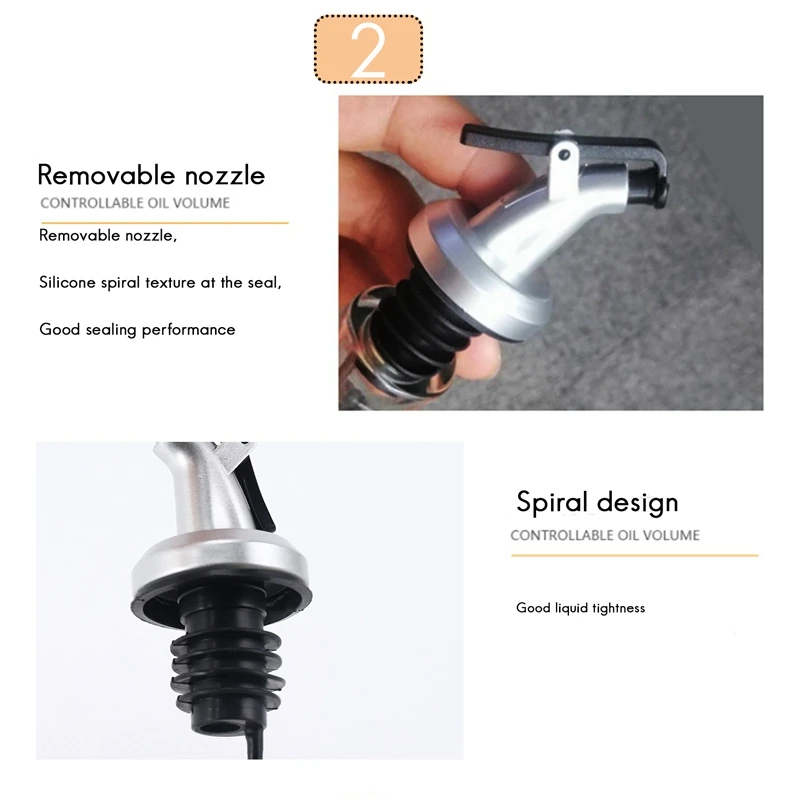 2

Removable nozzle
CONTROLLABLE OIL VOLUME

Removable nozzle,

Silicone spiral texture at the seal,

Good sealing performance

Spiral design
CONTROLLABLE OIL VOLUME

Good liquid tightness