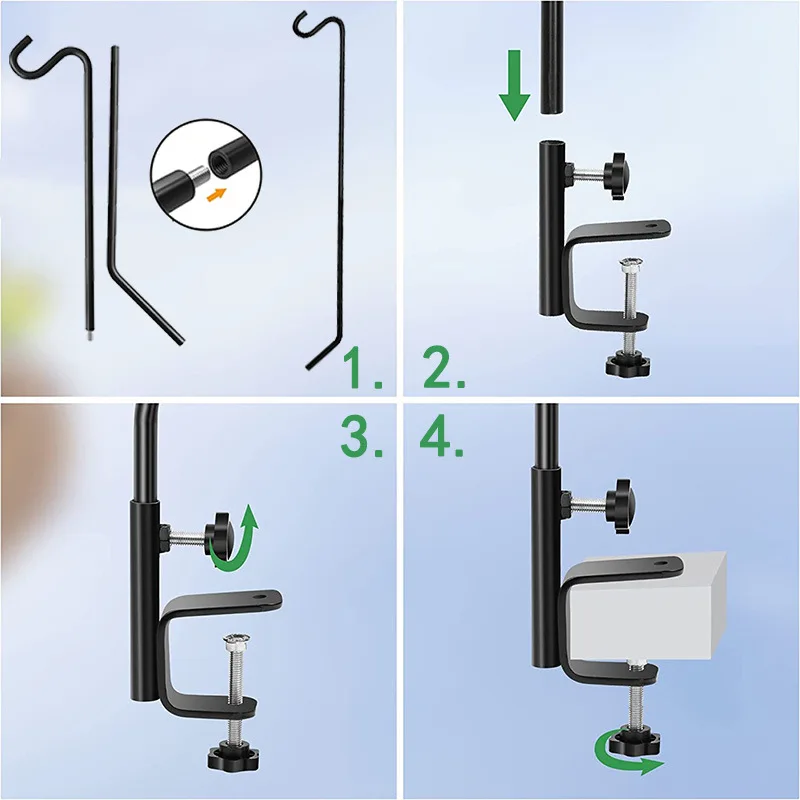 1.
2.
3.
4.