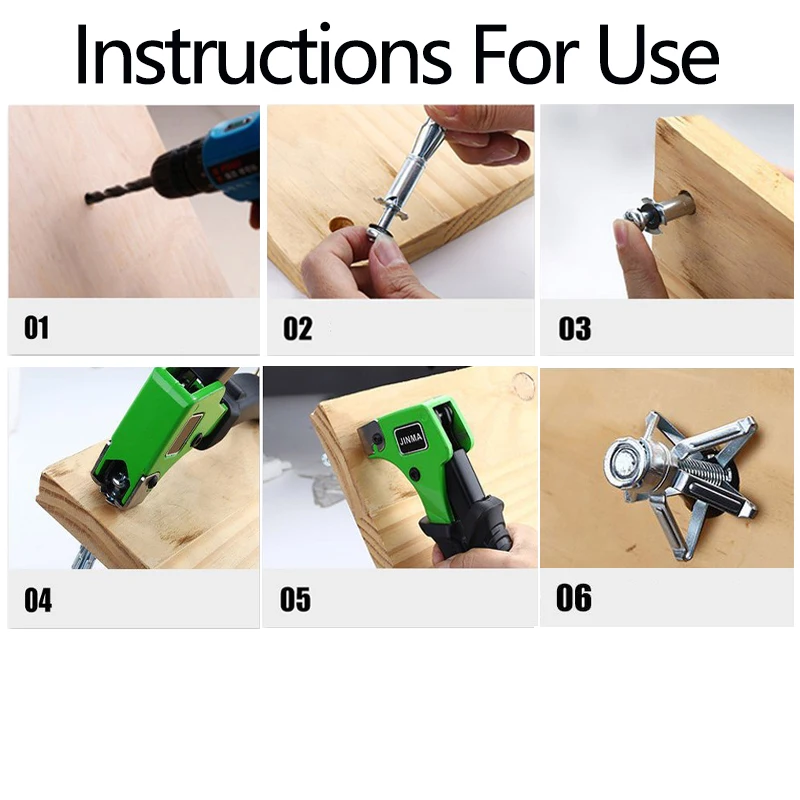 Instructions For Use

01

02

03

JINMA

04

05

06