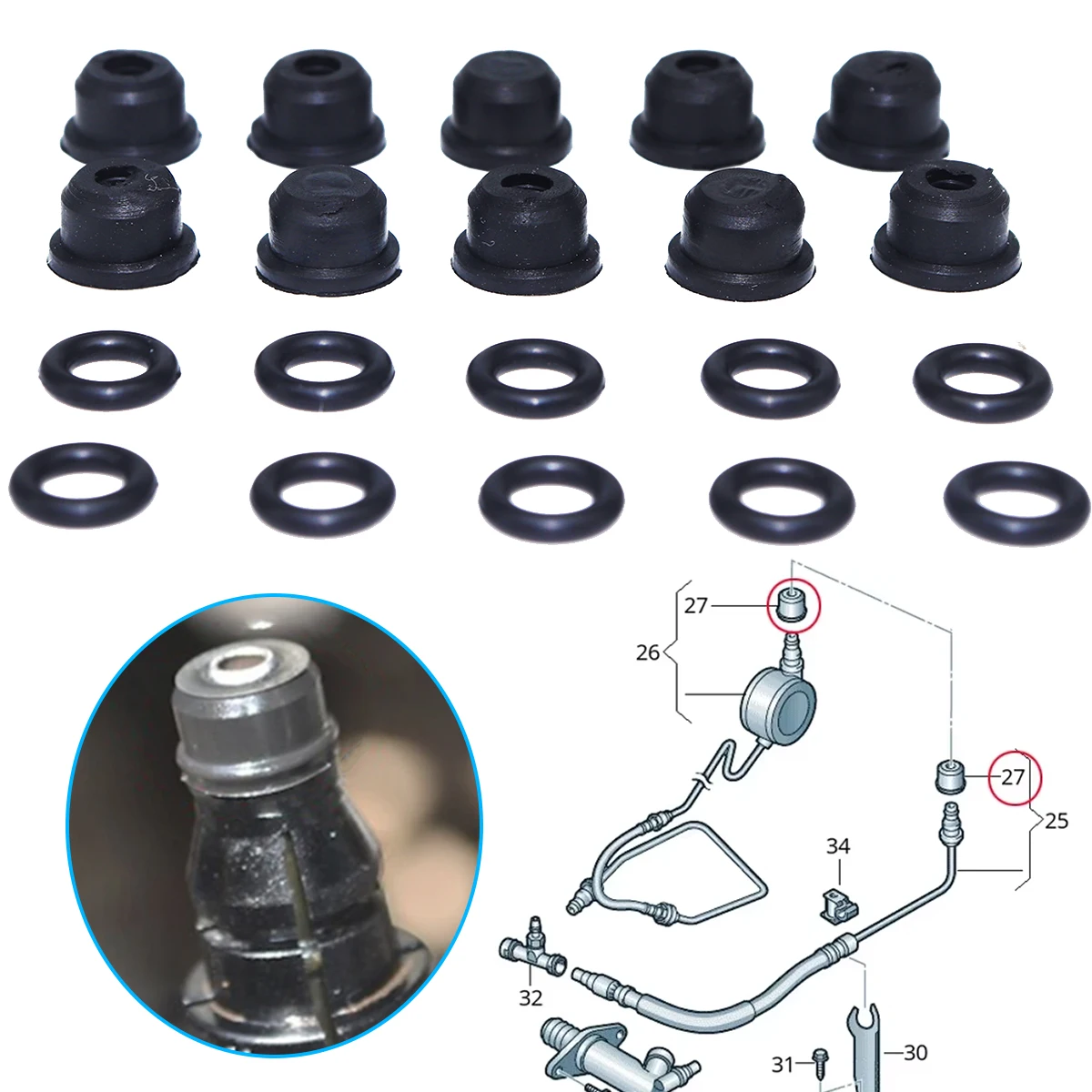 27
26
27
25
34
32
31
30