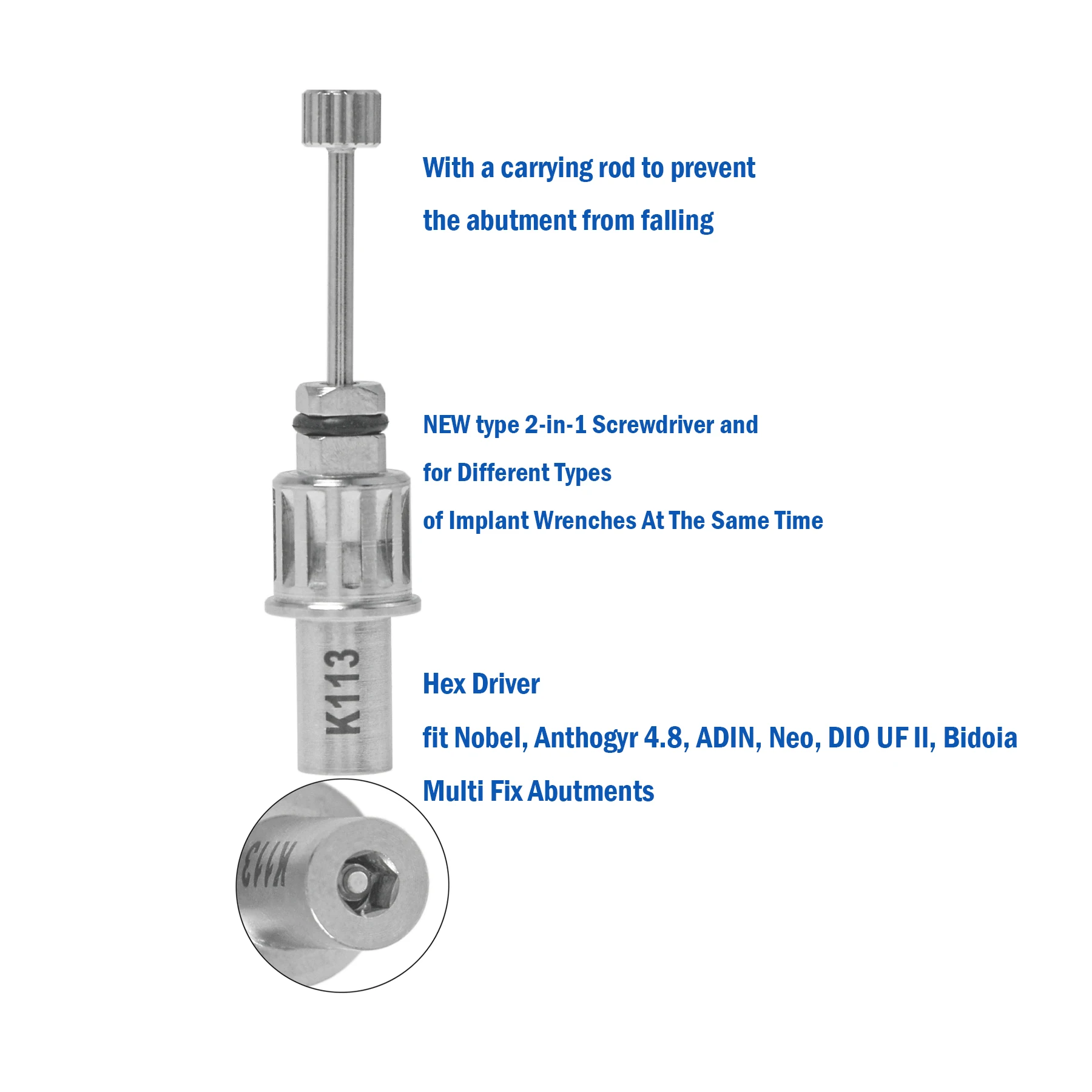 With a carrying rod to prevent
the abutment from falling

NEW type 2-in-1 Screwdriver and
for Different Types
of Implant Wrenches At The Same Time

K113

Hex Driver
fit Nobel, Anthogyr 4.8, ADIN, Neo, DIO UF II, Bidoia
Multi Fix Abutments

K113