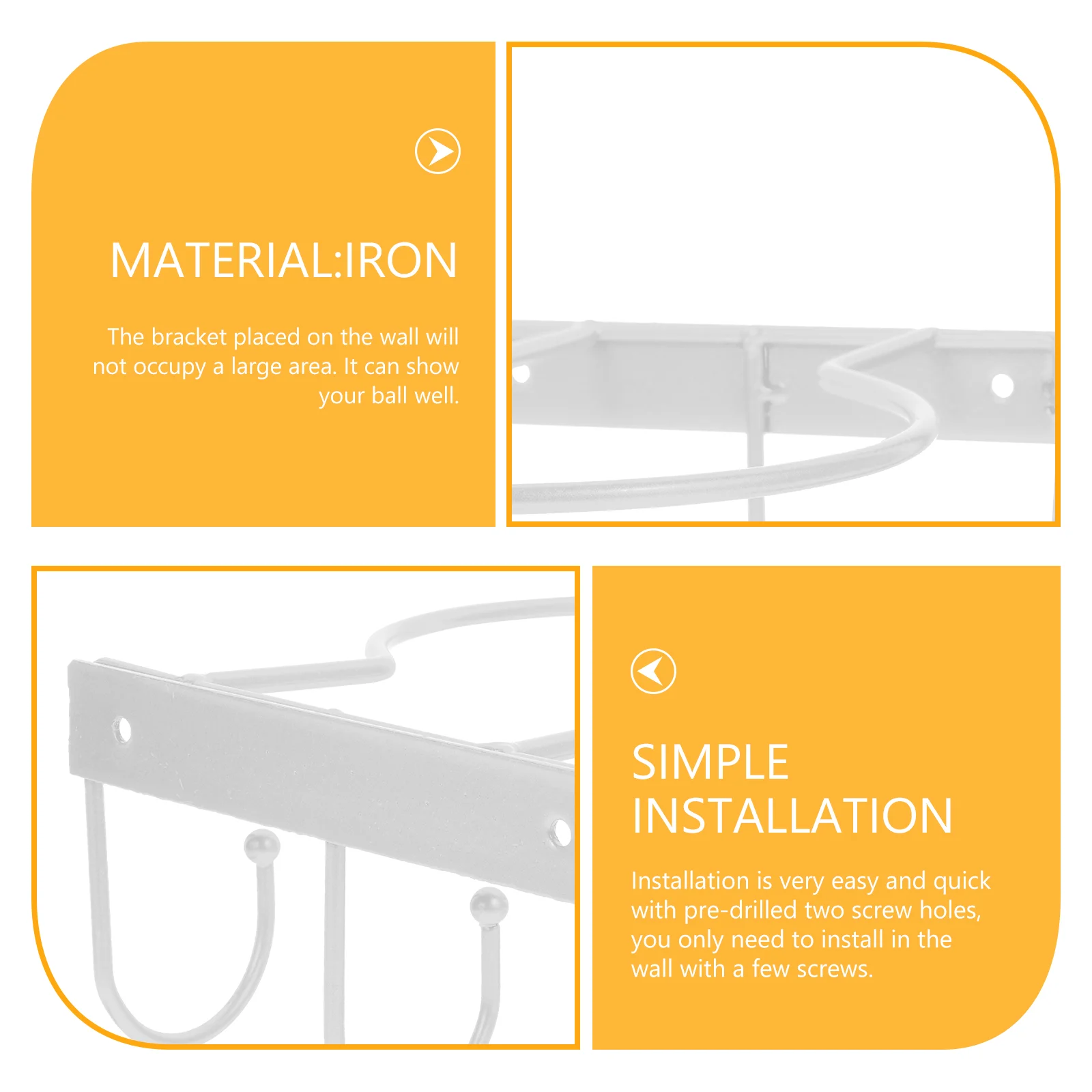 MATERIAL:IRON

The bracket placed on the wall will not occupy a large area. It can show your ball well.

SIMPLE INSTALLATION

Installation is very easy and quick with pre-drilled two screw holes, you only need to install in the wall with a few screws.