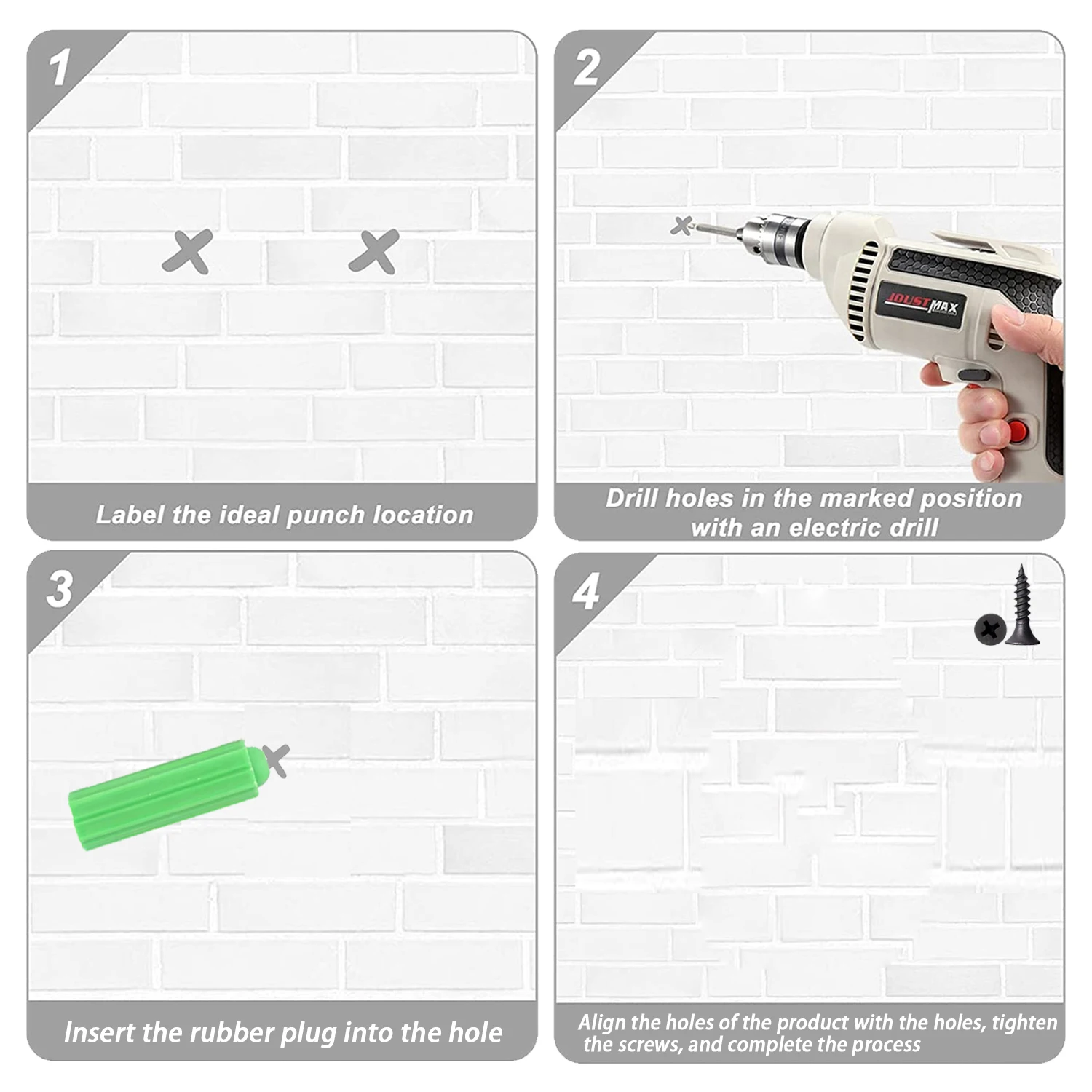 1

Label the ideal punch location

2

JOUSTMAX

Drill holes in the marked position with an electric drill

3

Insert the rubber plug into the hole

4

Align the holes of the product with the holes, tighten the screws, and complete the process