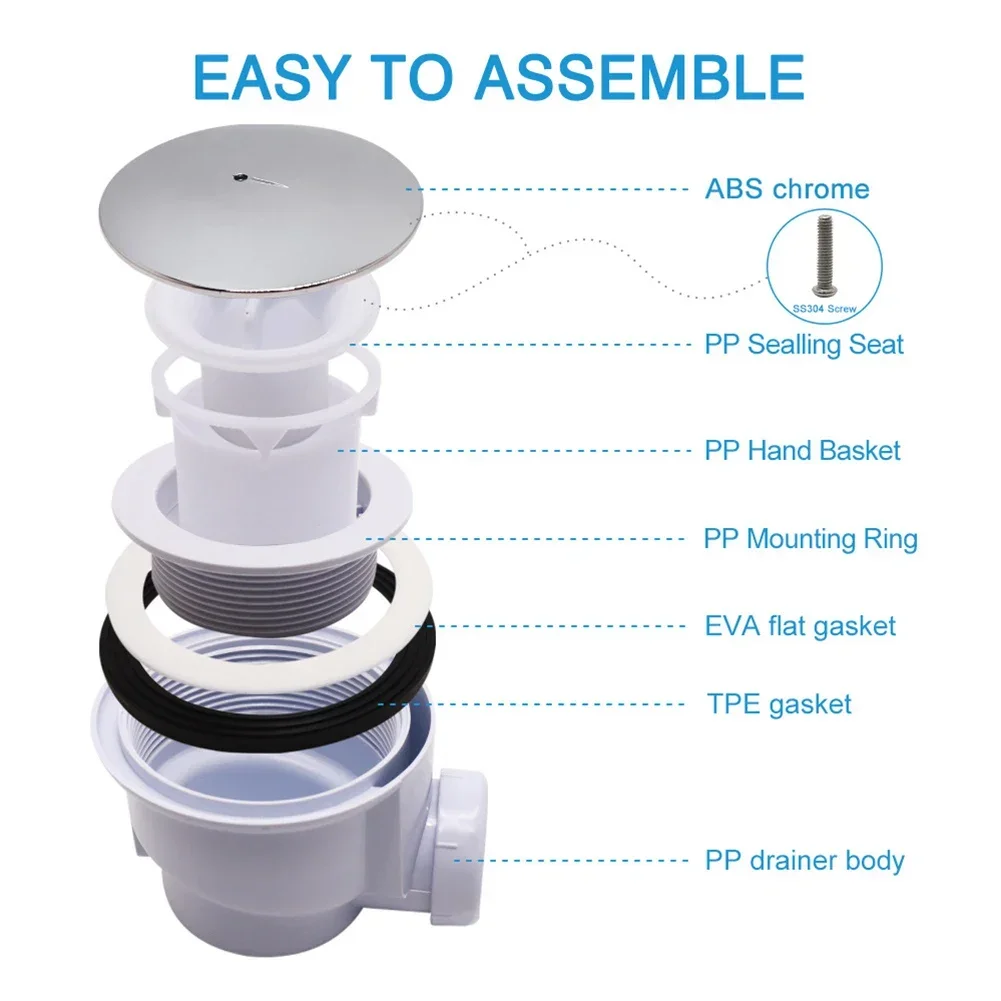 EASY TO ASSEMBLE

ABS chrome

SS304 Screw

PP Sealling Seat

PP Hand Basket

PP Mounting Ring

EVA flat gasket

TPE gasket

PP drainer body