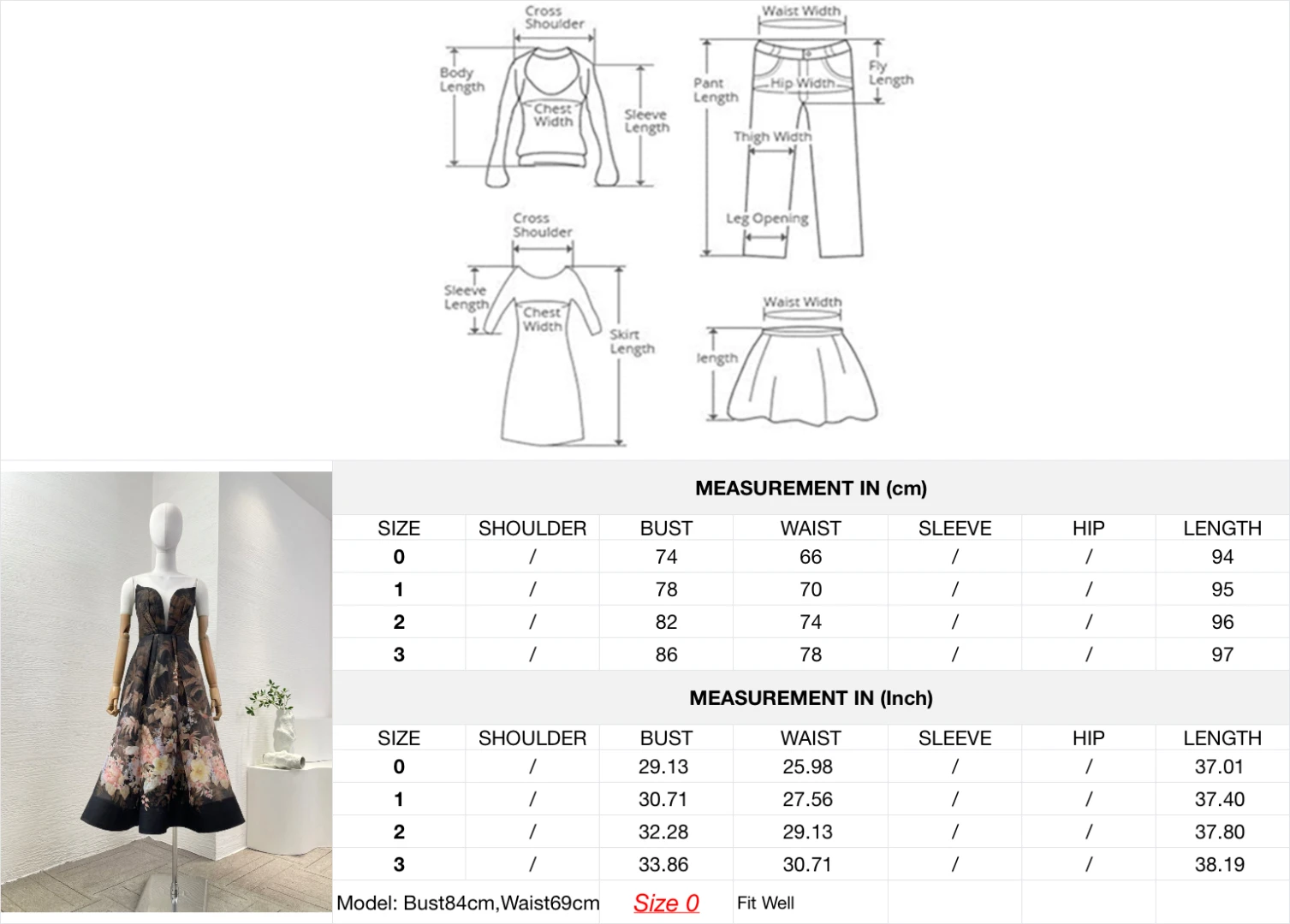 Cross Shoulder

Body Length

Chest Width

Sleeve Length

Waist Width

Pant Length

Hip Width

Fly Length

Thigh Width

Leg Opening

Cross Shoulder

Sleeve Length

Chest Width

Skirt Length

Waist Width

length

MEASUREMENT IN (cm)

| SIZE | SHOULDER | BUST | WAIST | SLEEVE | HIP | LENGTH |
|---|---|---|---|---|---|---|
| 0 | / | 74 | 66 | / | / | 94 |
| 1 | / | 78 | 70 | / | / | 95 |
| 2 | / | 82 | 74 | / | / | 96 |
| 3 | / | 86 | 78 | / | / | 97 |

MEASUREMENT IN (Inch)

| SIZE | SHOULDER | BUST | WAIST | SLEEVE | HIP | LENGTH |
|---|---|---|---|---|---|---|
| 0 | / | 29.13 | 25.98 | / | / | 37.01 |
| 1 | / | 30.71 | 27.56 | / | / | 37.40 |
| 2 | / | 32.28 | 29.13 | / | / | 37.80 |
| 3 | / | 33.86 | 30.71 | / | / | 38.19 |

Model: Bust84cm,Waist69cm Size 0 Fit Well