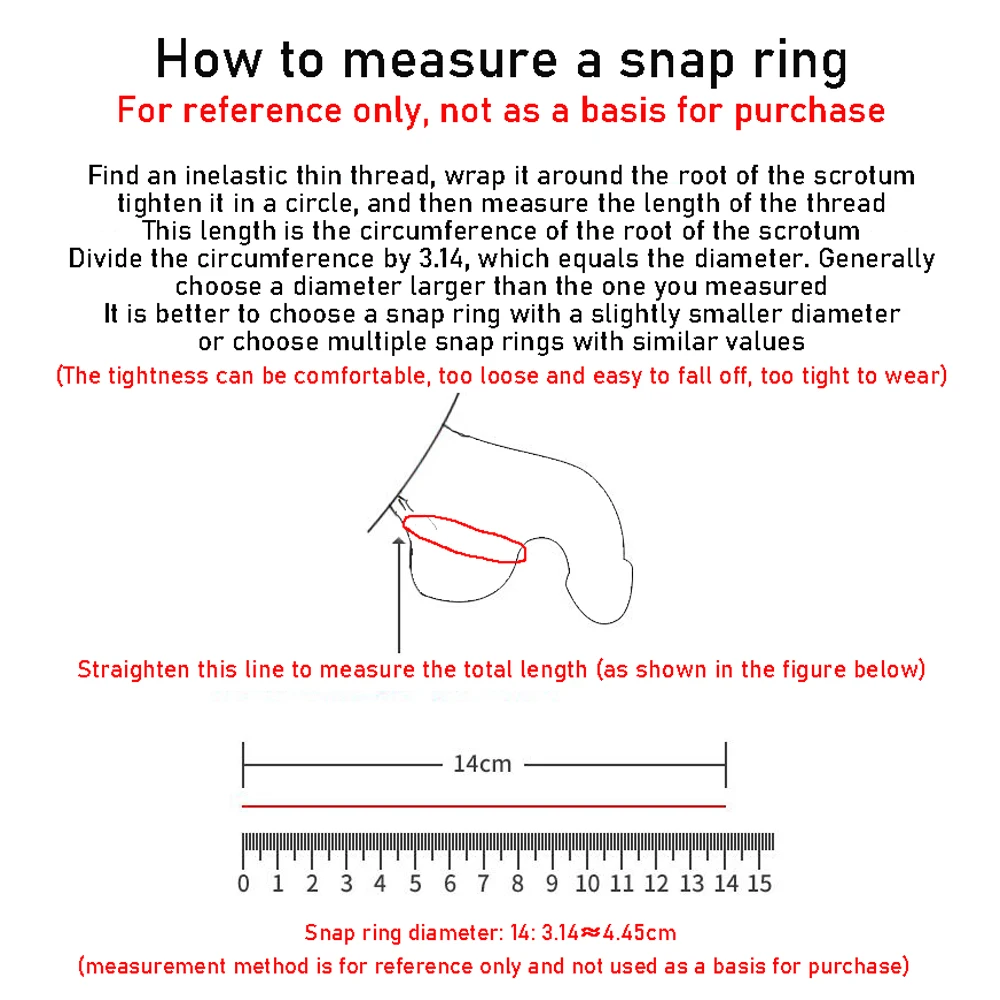 How to measure a snap ring
For reference only, not as a basis for purchase

Find an inelastic thin thread, wrap it around the root of the scrotum tighten it in a circle, and then measure the length of the thread This length is the circumference of the root of the scrotum Divide the circumference by 3.14, which equals the diameter. Generally choose a diameter larger than the one you measured It is better to choose a snap ring with a slightly smaller diameter or choose multiple snap rings with similar values
(The tightness can be comfortable, too loose and easy to fall off, too tight to wear)

Straighten this line to measure the total length (as shown in the figure below)

14cm

0 1 2 3 4 5 6 7 8 9 10 11 12 13 14 15

Snap ring diameter: 14: 3.14≈4.45cm
(measurement method is for reference only and not used as a basis for purchase)