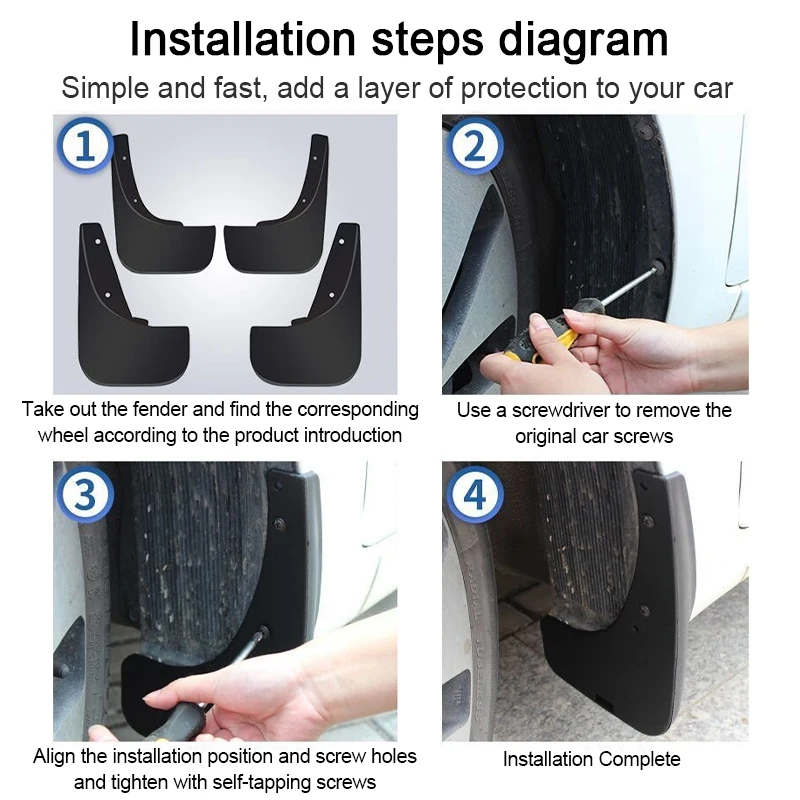 Installation steps diagram

Simple and fast, add a layer of protection to your car

1

Take out the fender and find the corresponding wheel according to the product introduction

2

Use a screwdriver to remove the original car screws

3

Align the installation position and screw holes and tighten with self-tapping screws

4

Installation Complete