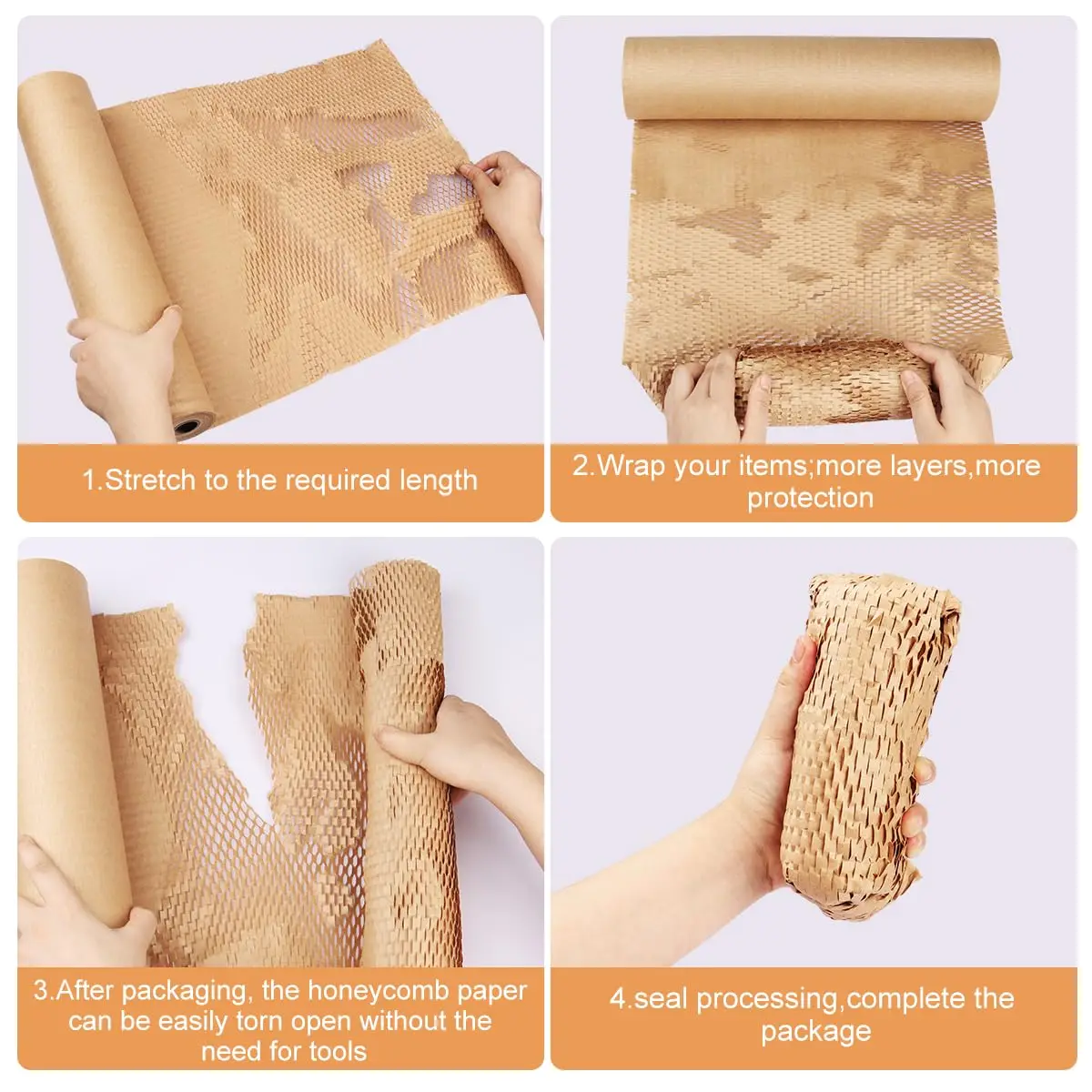 1.Stretch to the required length

2.Wrap your items;more layers,more protection

3.After packaging, the honeycomb paper can be easily torn open without the need for tools

4.seal processing,complete the package