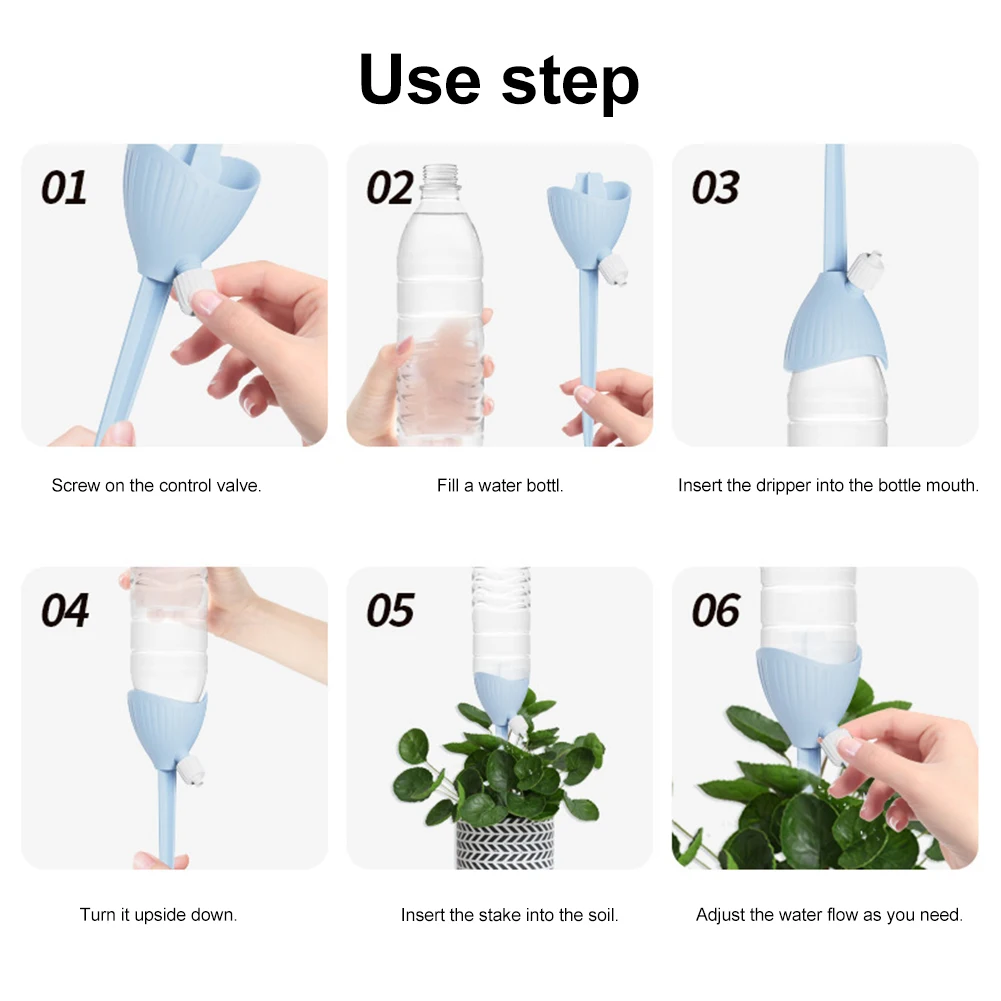 Use step

01

Screw on the control valve.

02

Fill a water bottl.

03

Insert the dripper into the bottle mouth.

04

Turn it upside down.

05

Insert the stake into the soil.

06

Adjust the water flow as you need.