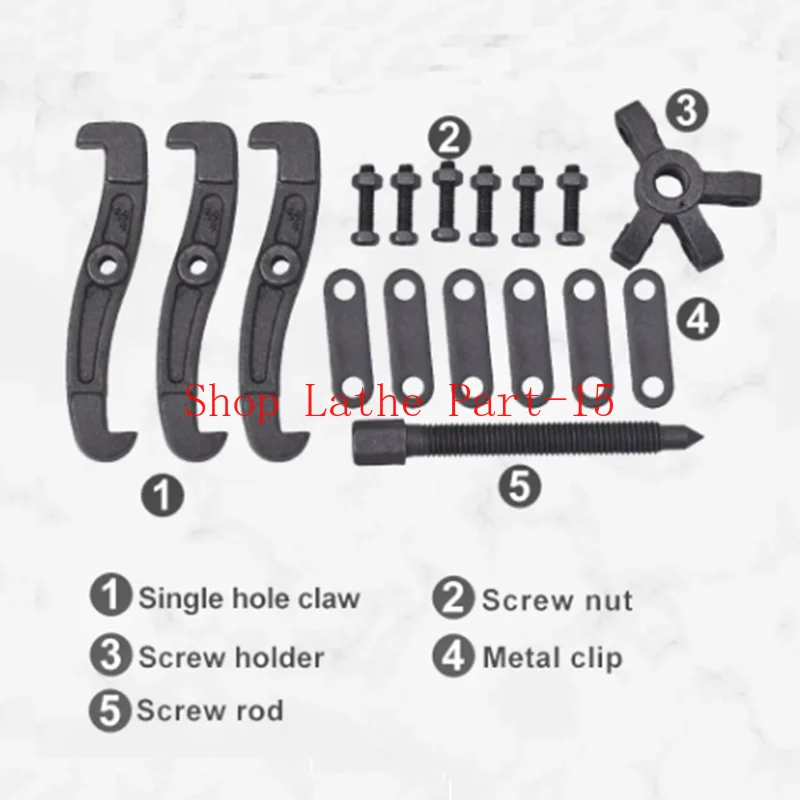 2
3
4
Shop Lathe Part-15
1
5

1 Single hole claw
2 Screw nut
3 Screw holder
4 Metal clip
5 Screw rod