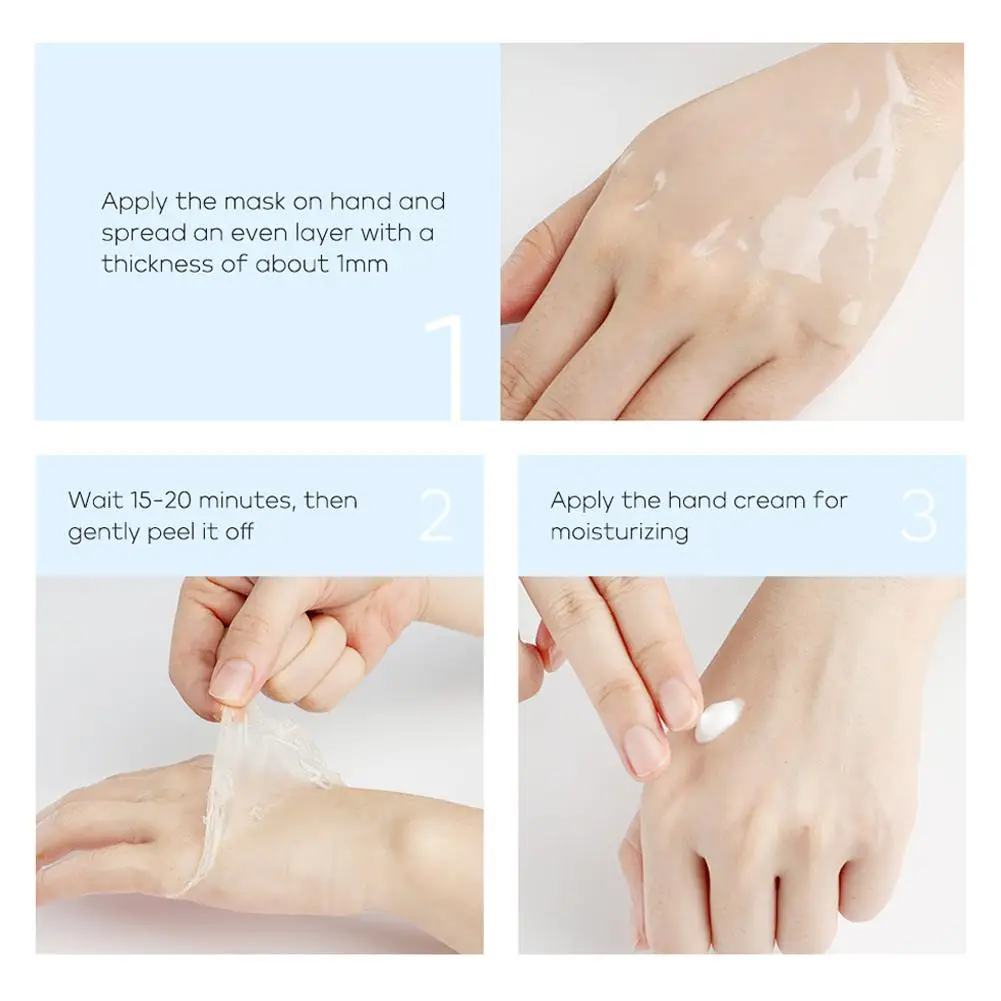 Apply the mask on hand and spread an even layer with a thickness of about 1mm

1

Wait 15-20 minutes, then gently peel it off

2

Apply the hand cream for moisturizing

3