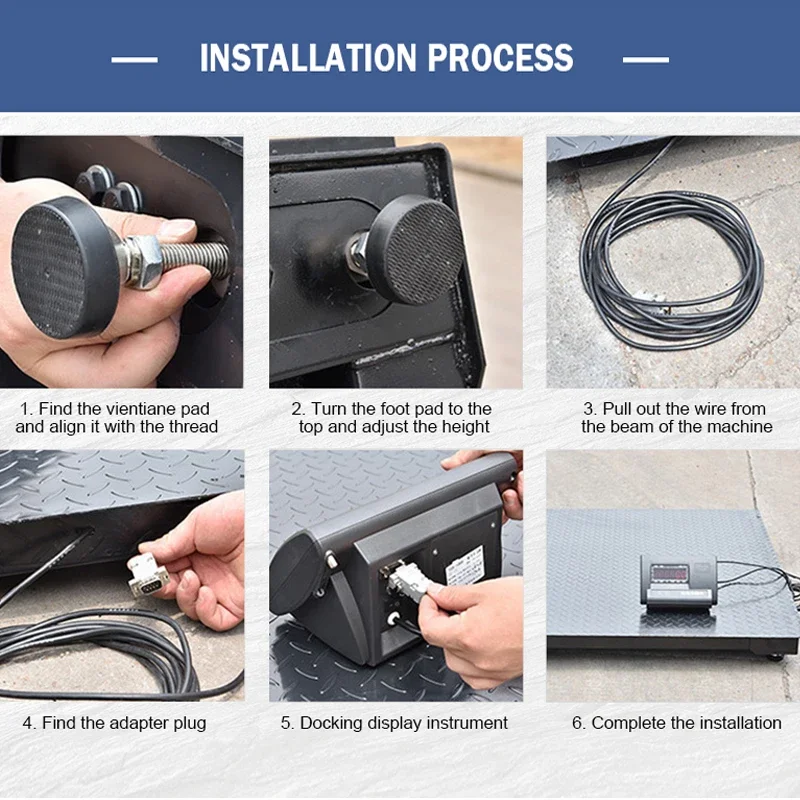 INSTALLATION PROCESS

1. Find the vientiane pad and align it with the thread

2. Turn the foot pad to the top and adjust the height

3. Pull out the wire from the beam of the machine

4. Find the adapter plug

5. Docking display instrument

6. Complete the installation