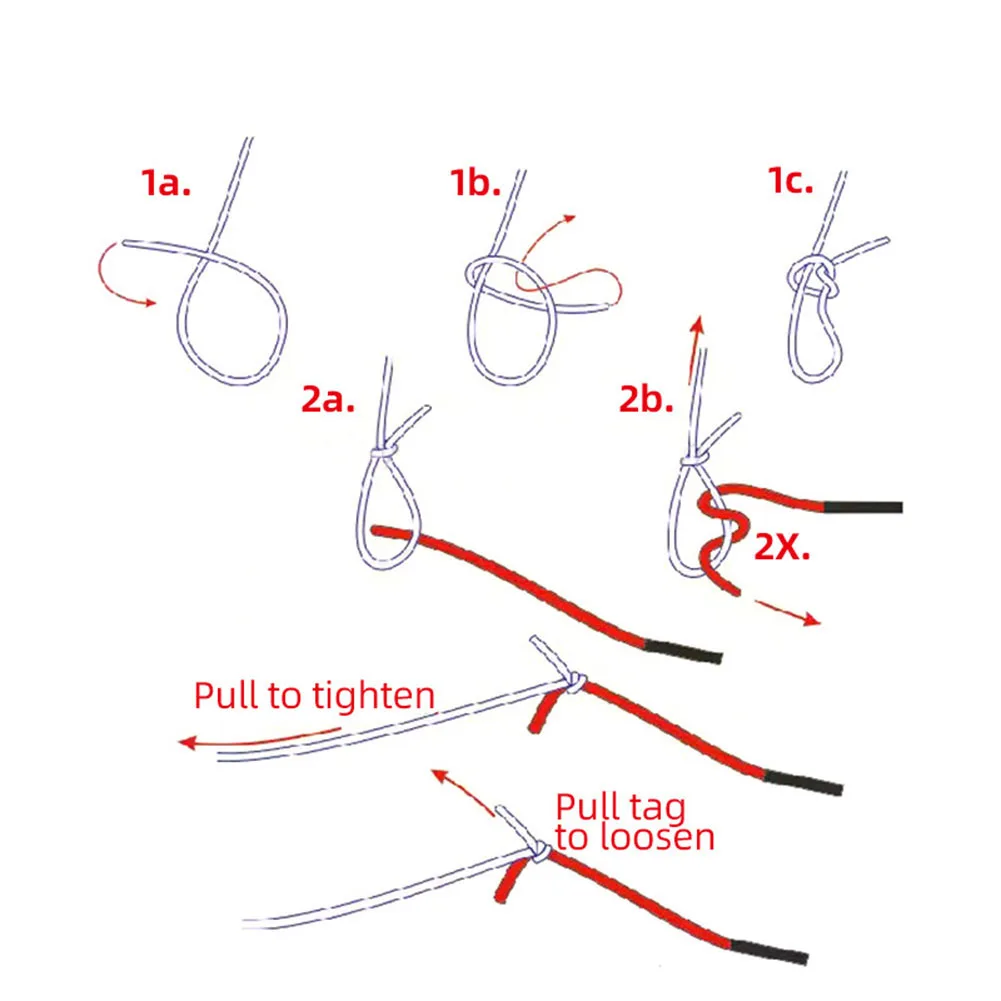 1a.

1b.

1c.

2a.

2b.

2X.

Pull to tighten

Pull tag to loosen