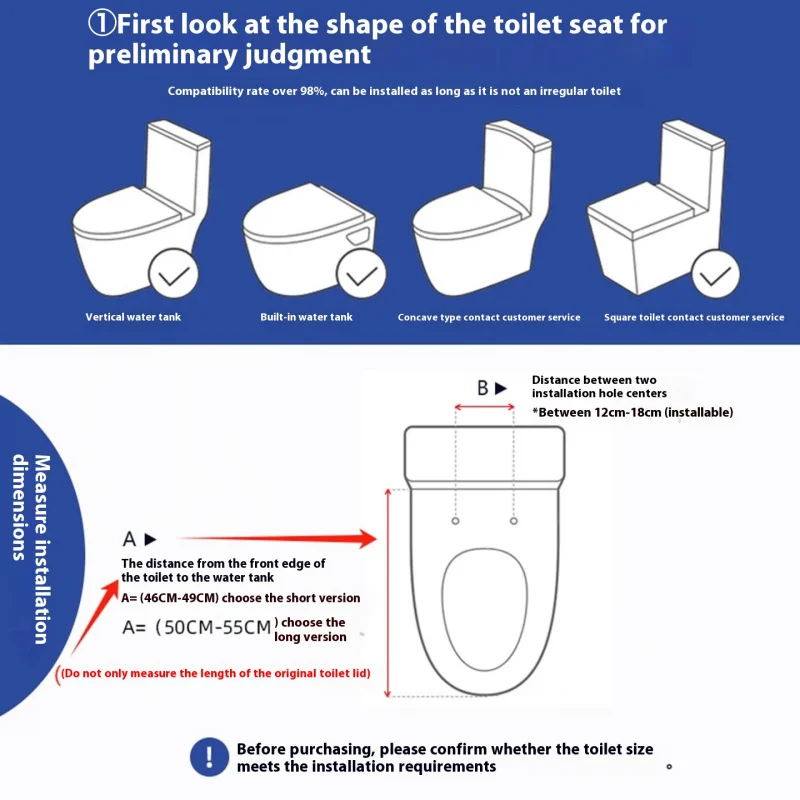 ①First look at the shape of the toilet seat for preliminary judgment

Compatibility rate over 98%, can be installed as long as it is not an irregular toilet

Vertical water tank

Built-in water tank

Concave type contact customer service

Square toilet contact customer service

Measure installation dimensions

B ▶ Distance between two installation hole centers
*Between 12cm-18cm (installable)

A ▶
The distance from the front edge of the toilet to the water tank
A= (46CM-49CM) choose the short version
A= (50CM-55CM) choose the long version
(Do not only measure the length of the original toilet lid)

!
Before purchasing, please confirm whether the toilet size meets the installation requirements