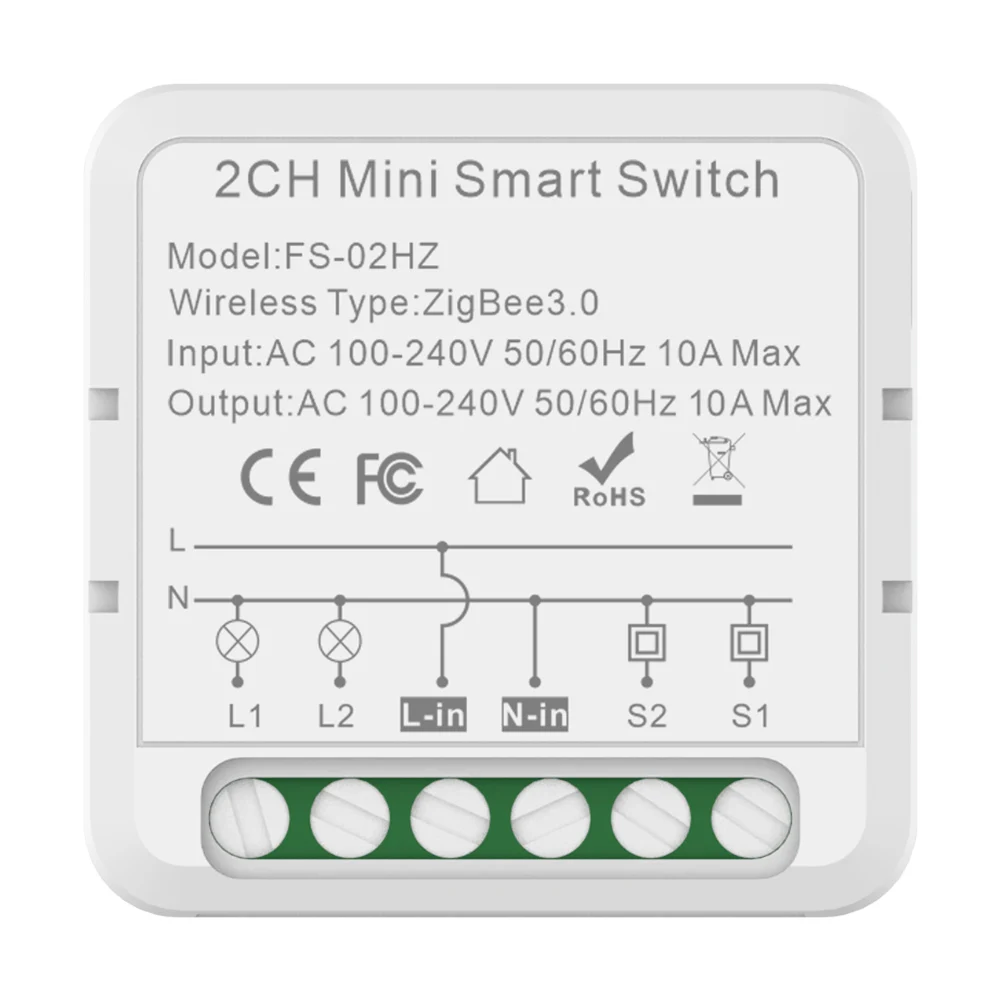 2CH Mini Smart Switch

Model:FS-02HZ
Wireless Type:ZigBee3.0
Input:AC 100-240V 50/60Hz 10A Max
Output:AC 100-240V 50/60Hz 10A Max

CE FC RoHS

L
N

L1 L2 L-in N-in S2 S1