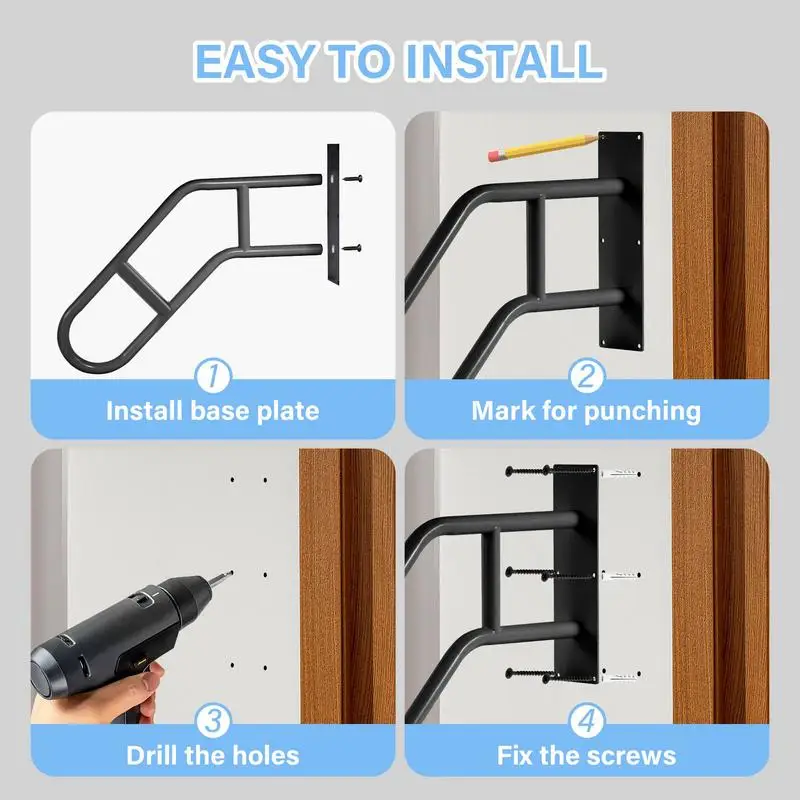 EASY TO INSTALL

1
Install base plate

2
Mark for punching

3
Drill the holes

4
Fix the screws