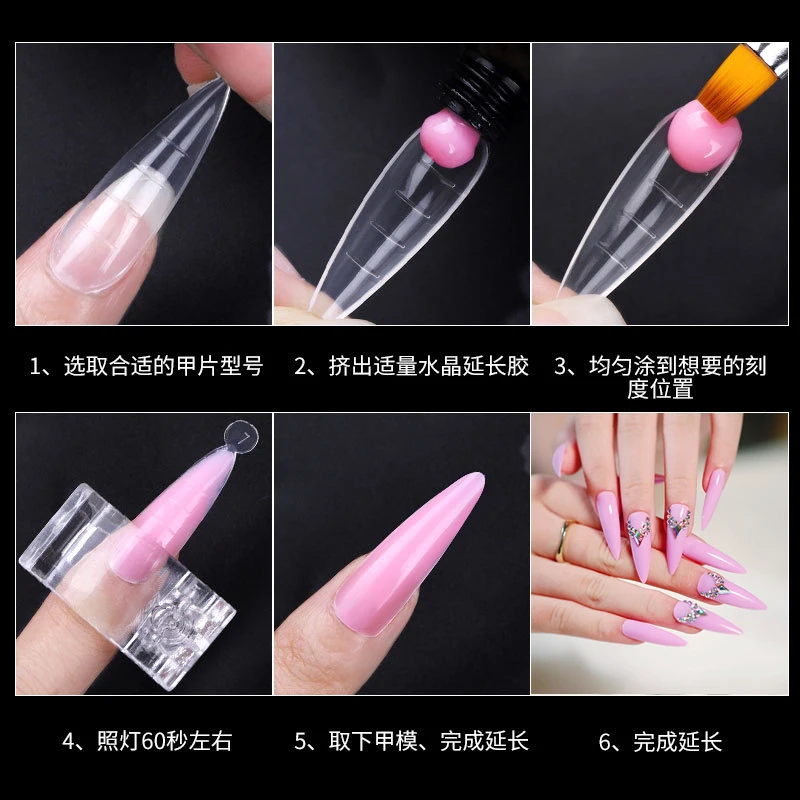 1、选取合适的甲片型号

2、挤出适量水晶延长胶

3、均匀涂到想要的刻度位置

7

4、照灯60秒左右

5、取下甲模、完成延长

6、完成延长