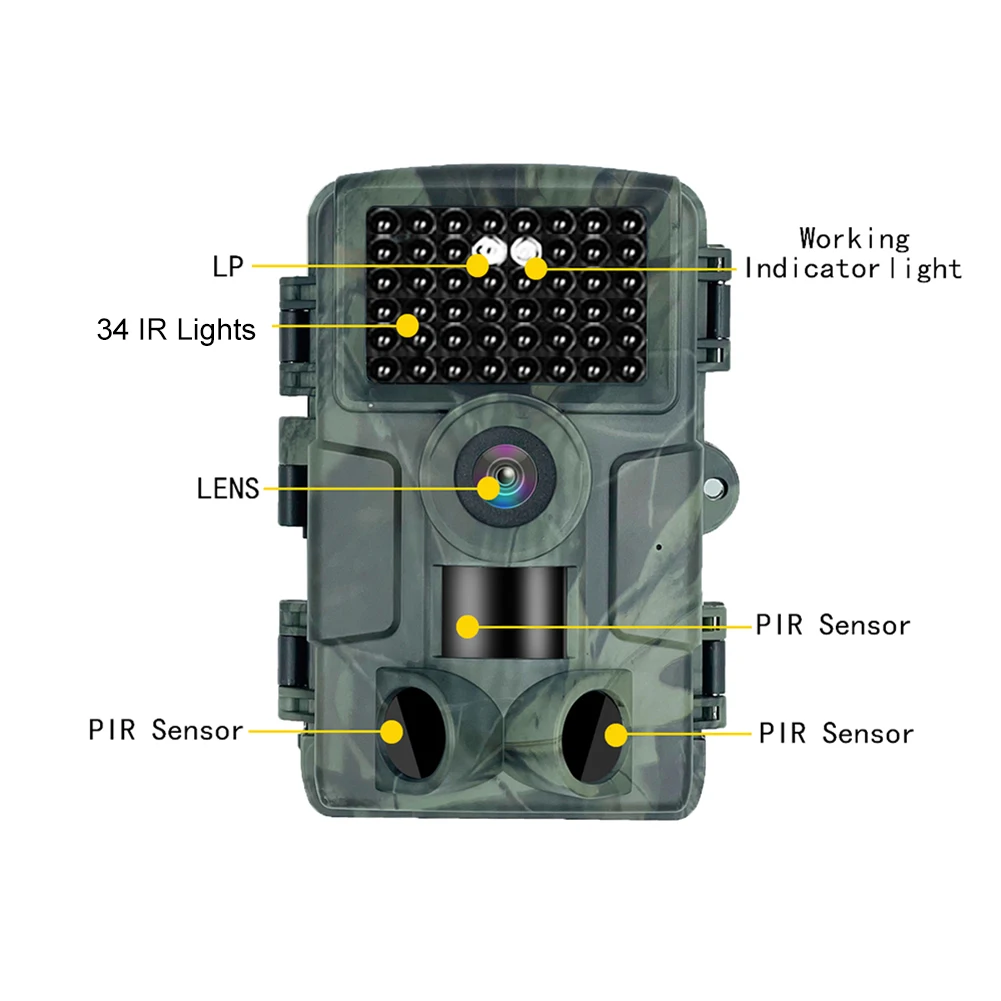 LP

Working Indicator light

34 IR Lights

LENS

PIR Sensor

PIR Sensor

PIR Sensor