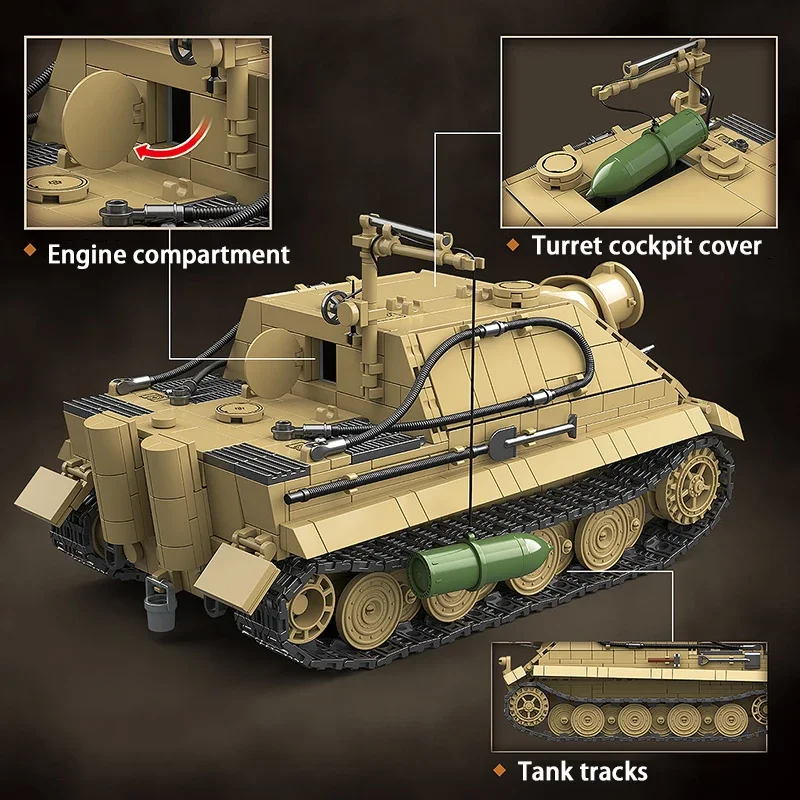 Engine compartment

Turret cockpit cover

Tank tracks