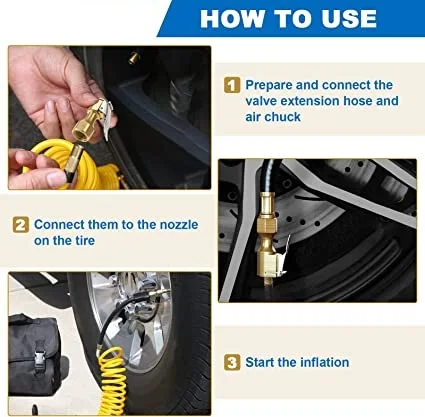 HOW TO USE

1 Prepare and connect the valve extension hose and air chuck

2 Connect them to the nozzle on the tire

3 Start the inflation