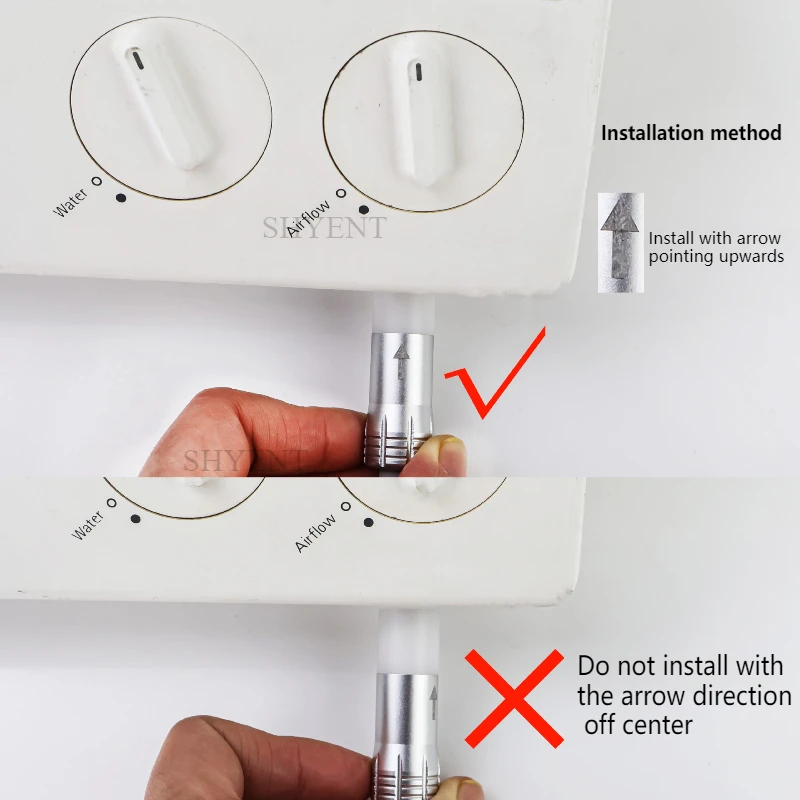 Water
Airflow
SHYENT
Installation method
Install with arrow pointing upwards
SHYENT
Water
Airflow
Do not install with the arrow direction off center